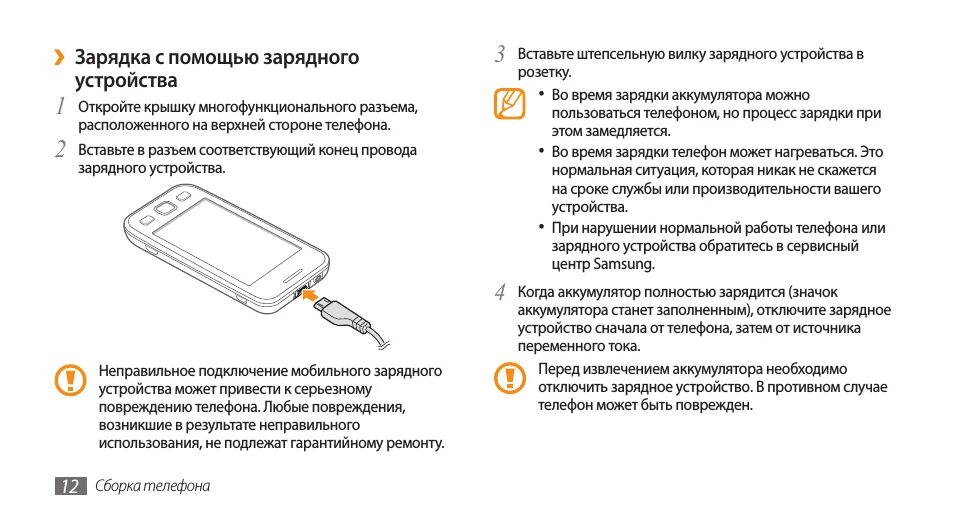 › Зарядка с помощью зарядного устройства

1 Откройте крышку многофункционального разъема, расположенного на верхней стороне телефона.

2 Вставьте в разъем соответствующий конец провода зарядного устройства.

Неправильное подключение мобильного зарядного устройства может привести к серьезному повреждению телефона. Любые повреждения, возникшие в результате неправильного использования, не подлежат гарантийному ремонту.

3 Вставьте штепсельную вилку зарядного устройства в розетку.

• Во время зарядки аккумулятора можно пользоваться телефоном, но процесс зарядки при этом замедляется.
• Во время зарядки телефон может нагреваться. Это нормальная ситуация, которая никак не скажется на сроке службы или производительности вашего устройства.
• При нарушении нормальной работы телефона или зарядного устройства обратитесь в сервисный центр Samsung.

4 Когда аккумулятор полностью зарядится (значок аккумулятора станет заполненным), отключите зарядное устройство сначала от телефона, затем от источника переменного тока.

Перед извлечением аккумулятора необходимо отключить зарядное устройство. В противном случае телефон может быть поврежден.

12 Сборка телефона