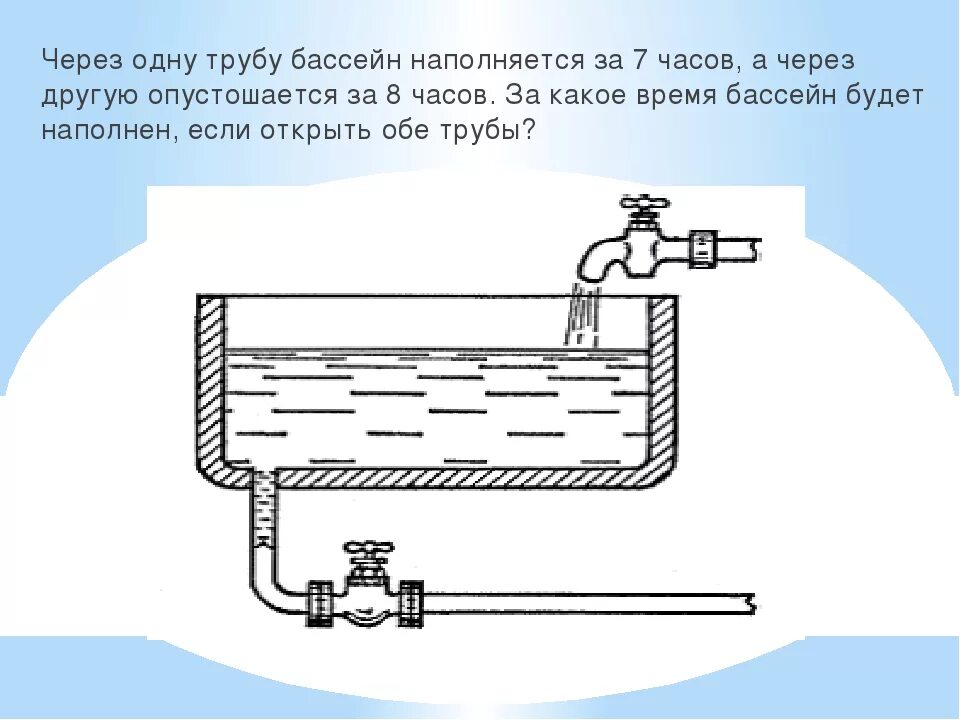 Через одну трубу бассейн наполняется за 7 часов, а через другую опустошается за 8 часов. За какое время бассейн будет наполнен, если открыть обе трубы?