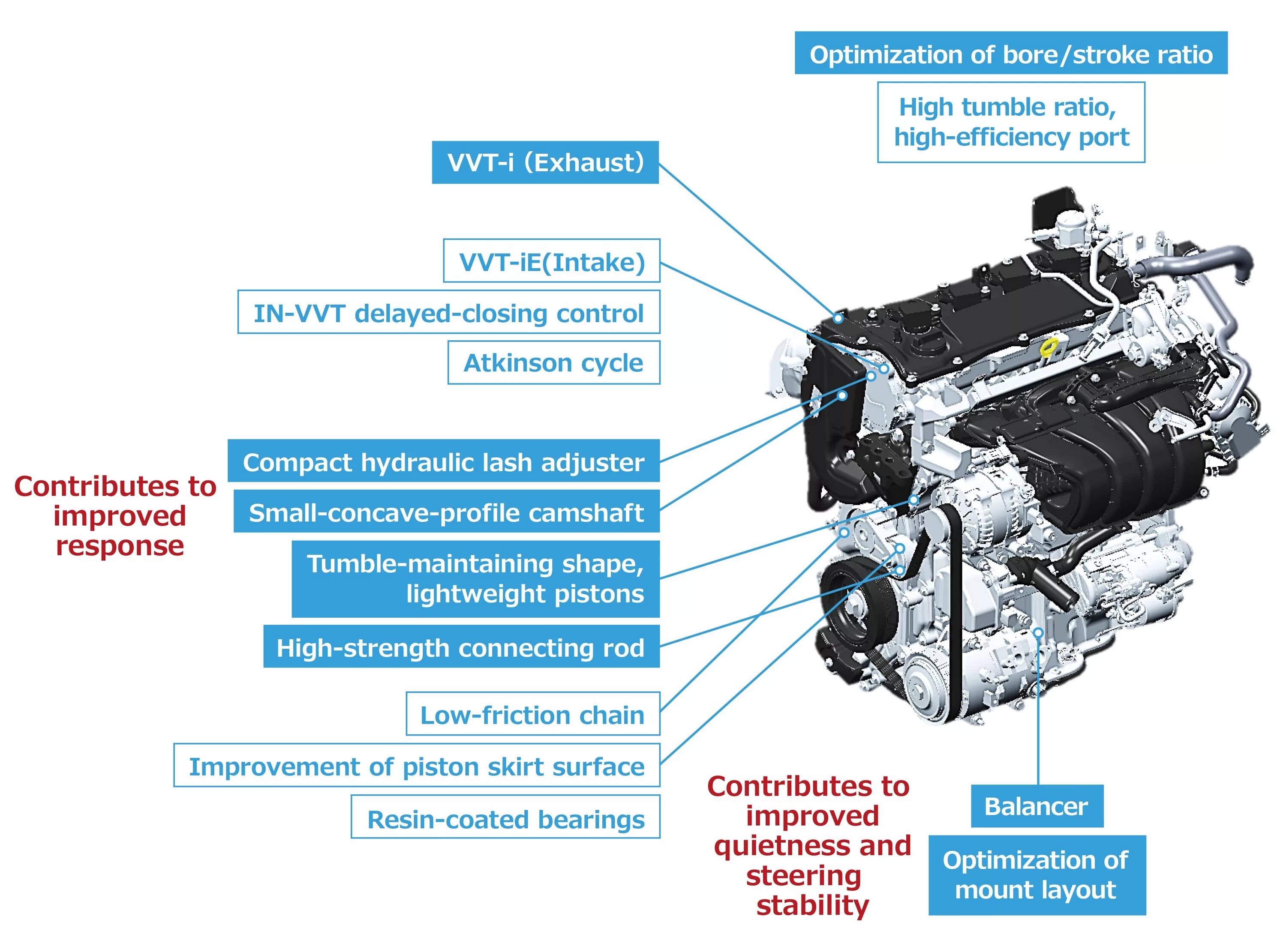 Optimization of bore/stroke ratio

High tumble ratio, high-efficiency port

VVT-i (Exhaust)

VVT-iE(Intake)

IN-VVT delayed-closing control

Atkinson cycle

Contributes to improved response

Compact hydraulic lash adjuster

Small-concave-profile camshaft

Tumble-maintaining shape, lightweight pistons

High-strength connecting rod

Low-friction chain

Improvement of piston skirt surface

Resin-coated bearings

Contributes to improved quietness and steering stability

Balancer

Optimization of mount layout