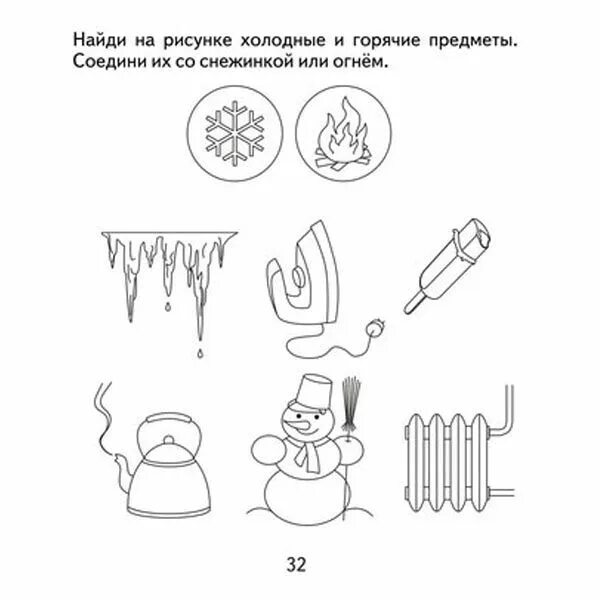 Найди на рисунке холодные и горячие предметы. Соедини их со снежинкой или огнём.

32