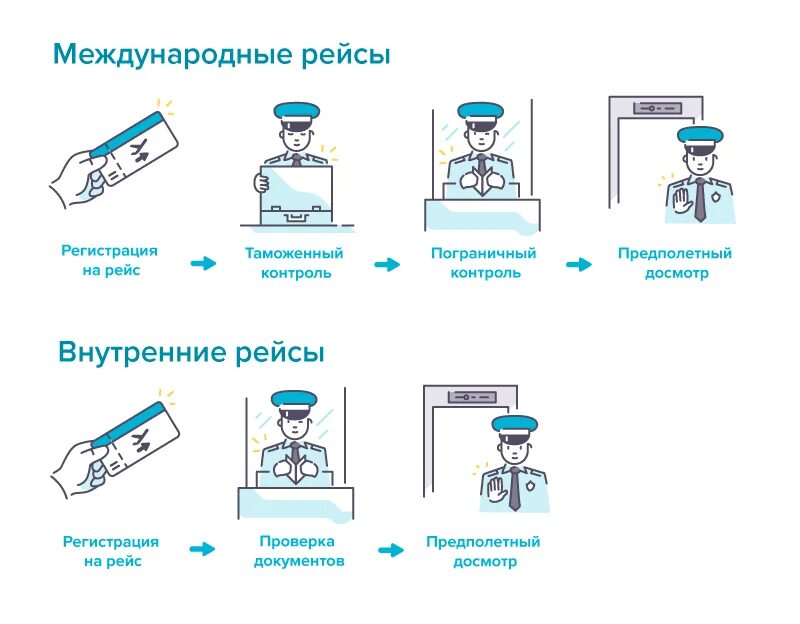 Международные рейсы

Регистрация на рейс

Таможенный контроль

Пограничный контроль

Предполетный досмотр

Внутренние рейсы

Регистрация на рейс

Проверка документов

Предполетный досмотр