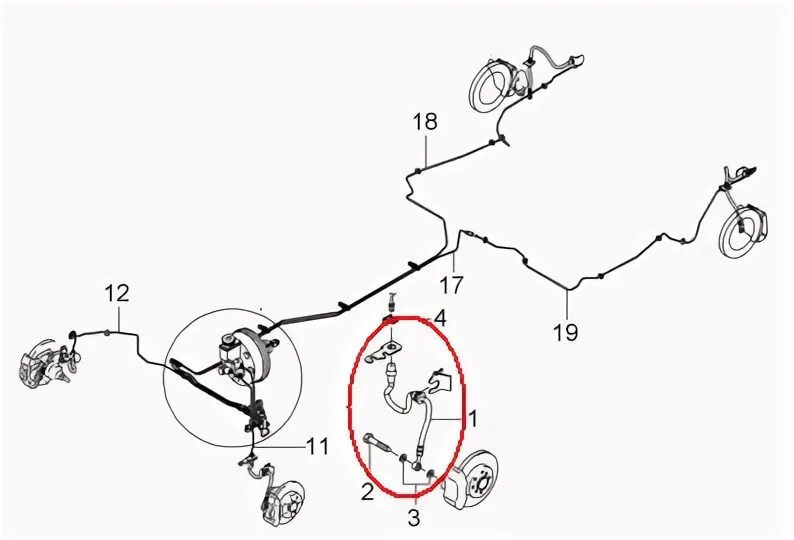 18
17
19
12
4
1
11
2
3