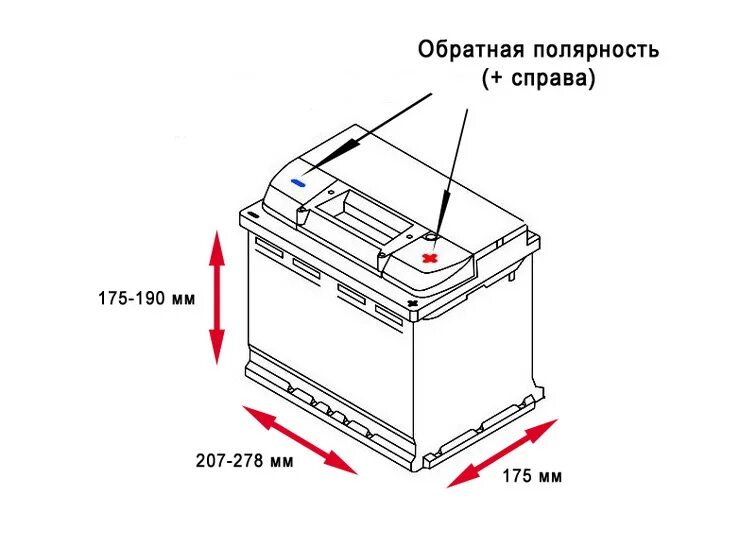 Обратная полярность
(+ справа)

175-190 мм

207-278 мм

175 мм