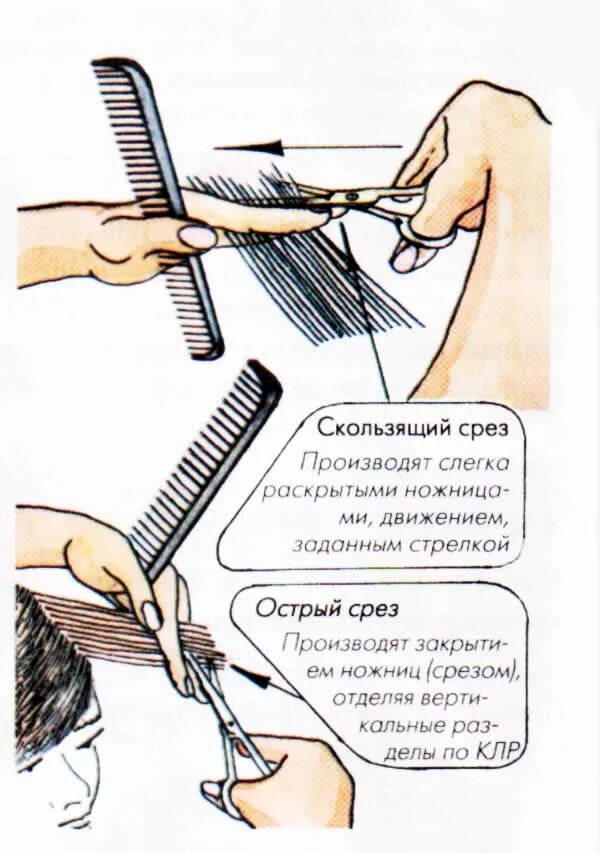 Скользящий срез

Производят слегка раскрытыми ножницами, движением, заданным стрелкой

Острый срез

Производят закрытием ножниц (срезом), отделяя вертикальные разделы по КЛР