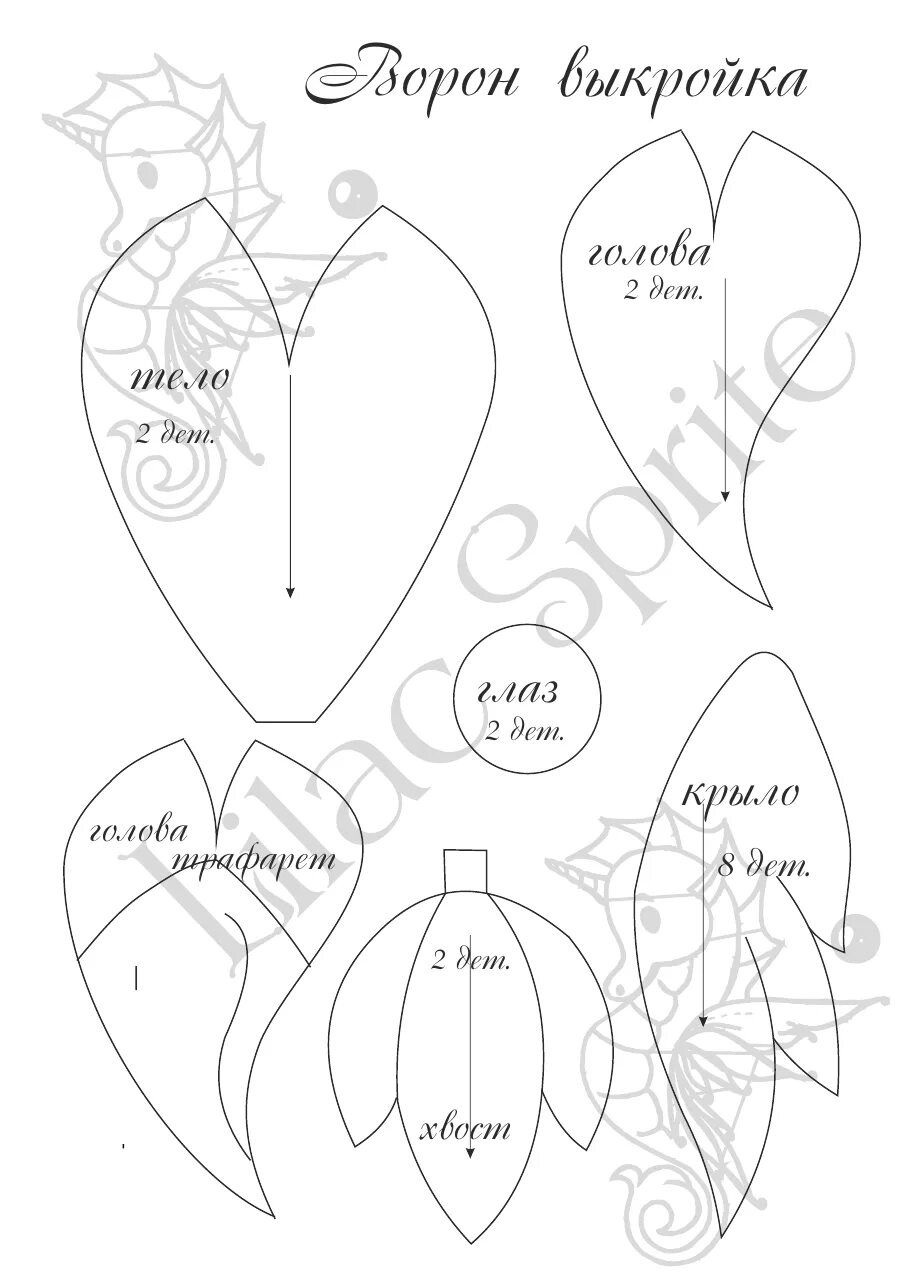 Ворон выкройка

тело
2 дет.

голова
2 дет.

глаз
2 дет.

голова
трафарет

2 дет.
хвост

крыло
8 дет.

Lilac Sprite