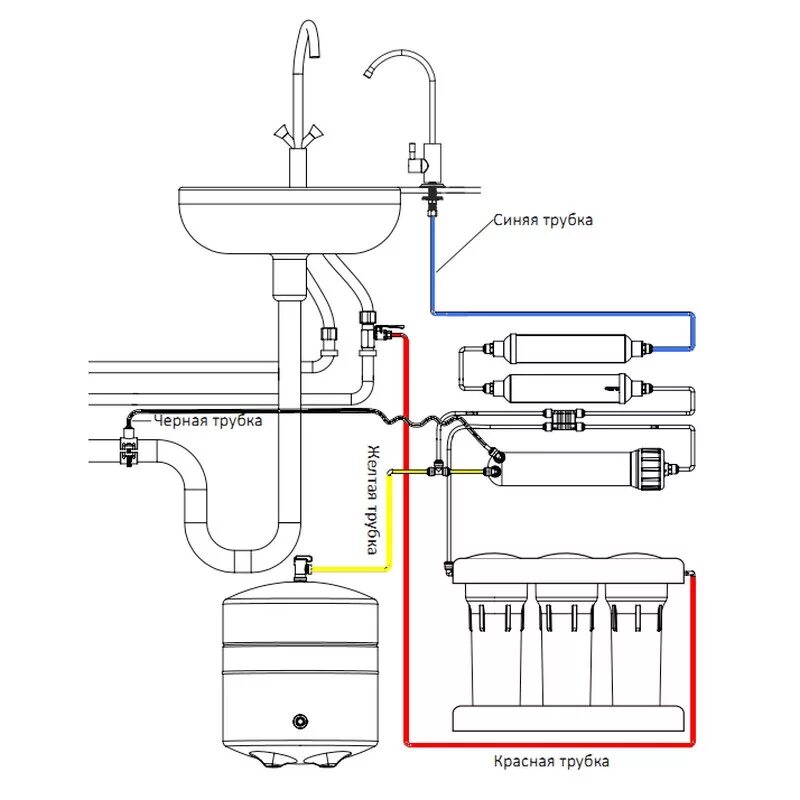 Синяя трубка

Черная трубка

Желтая трубка

Красная трубка