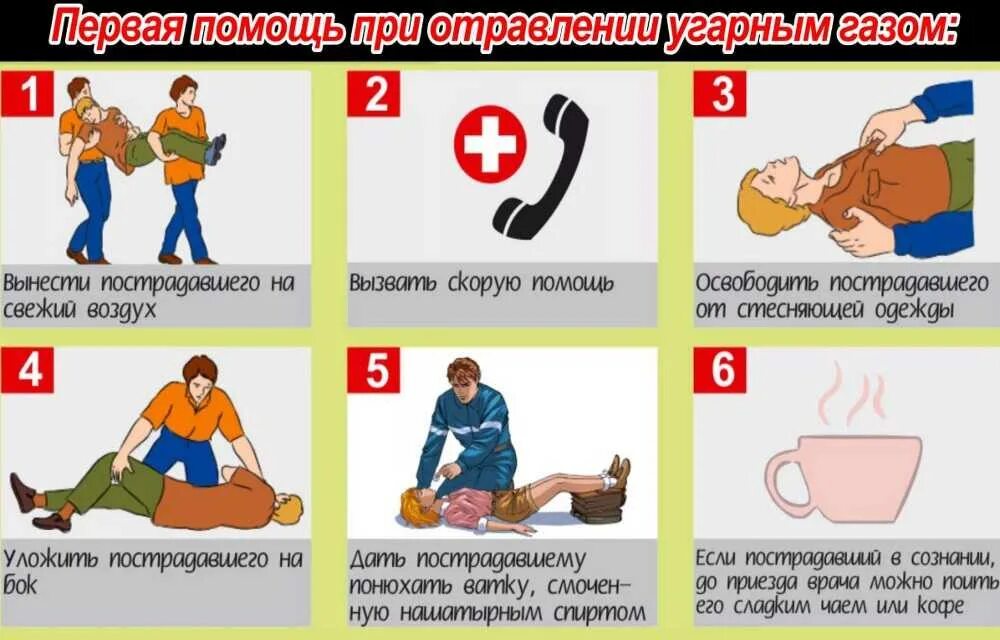 Первая помощь при отравлении угарным газом:

1

Вынести пострадавшего на свежий воздух

2

Вызвать скорую помощь

3

Освободить пострадавшего от стесняющей одежды

4

Уложить пострадавшего на бок

5

Дать пострадавшему понюхать ватку, смоченную нашатырным спиртом

6

Если пострадавший в сознании, до приезда врача можно поить его сладким чаем или кофе