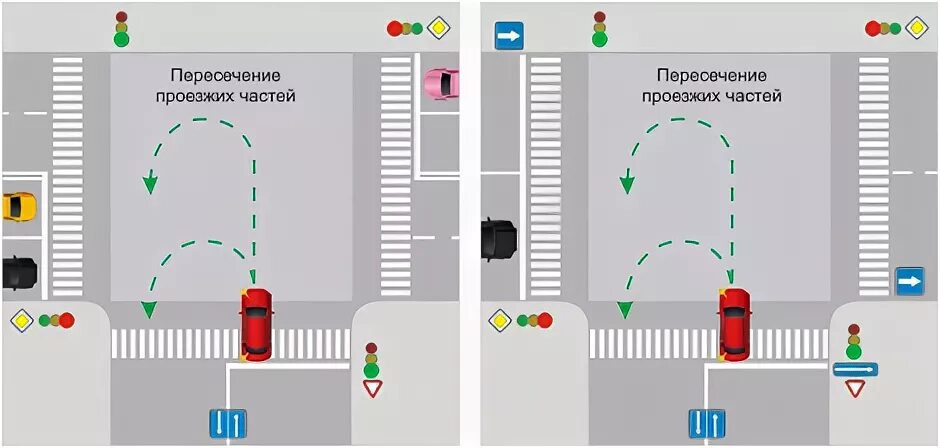 Пересечение проезжих частей

Пересечение проезжих частей