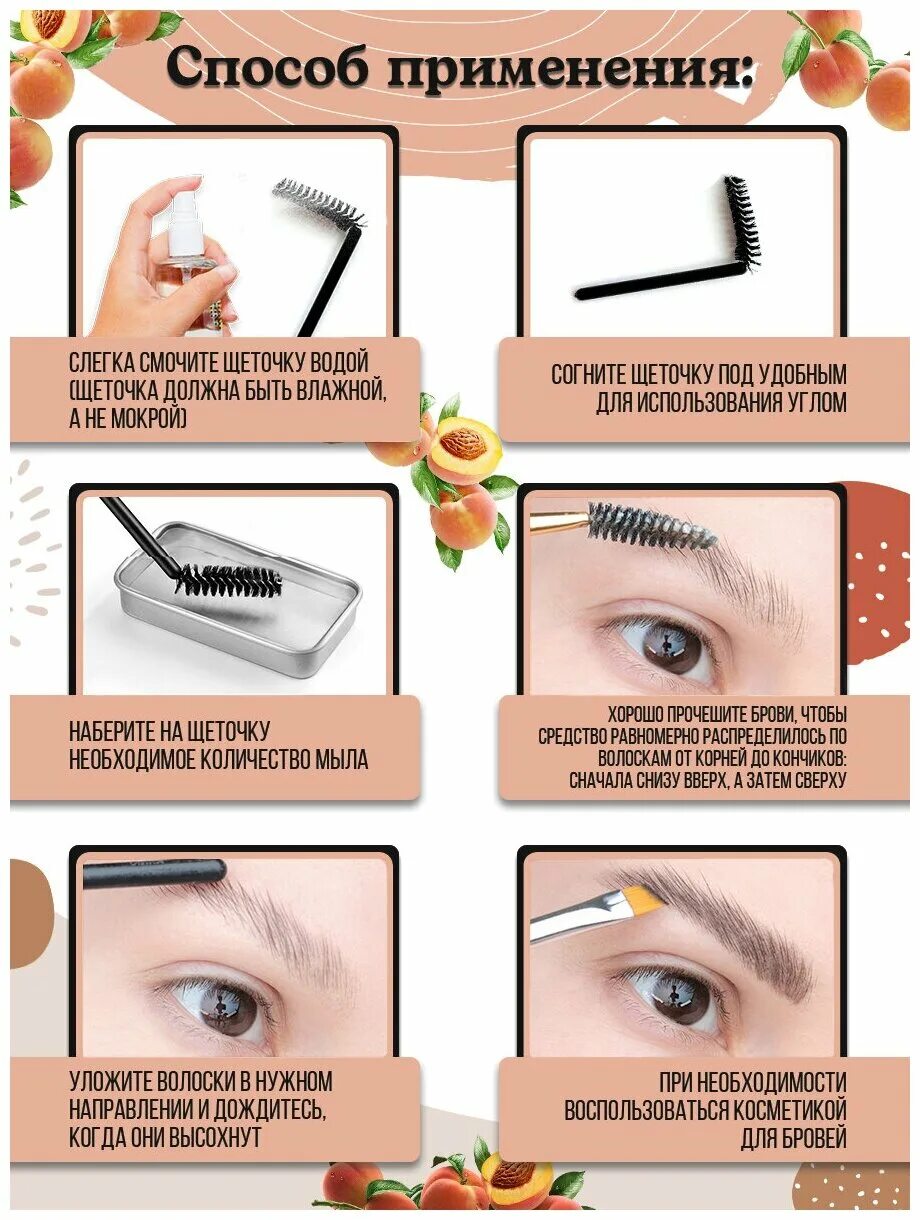 Способ применения:

СЛЕГКА СМОЧИТЕ ЩЕТОЧКУ ВОДОЙ (ЩЕТОЧКА ДОЛЖНА БЫТЬ ВЛАЖНОЙ, А НЕ МОКРОЙ)

СОГНИТЕ ЩЕТОЧКУ ПОД УДОБНЫМ ДЛЯ ИСПОЛЬЗОВАНИЯ УГЛОМ

НАБЕРИТЕ НА ЩЕТОЧКУ НЕОБХОДИМОЕ КОЛИЧЕСТВО МЫЛА

ХОРОШО ПРОЧЕШИТЕ БРОВИ, ЧТОБЫ СРЕДСТВО РАВНОМЕРНО РАСПРЕДЕЛИЛОСЬ ПО ВОЛОСКАМ ОТ КОРНЕЙ ДО КОНЧИКОВ: СНАЧАЛА СНИЗУ ВВЕРХ, А ЗАТЕМ СВЕРХУ

УЛОЖИТЕ ВОЛОСКИ В НУЖНОМ НАПРАВЛЕНИИ И ДОЖДИТЕСЬ, КОГДА ОНИ ВЫСОХНУТ

ПРИ НЕОБХОДИМОСТИ ВОСПОЛЬЗОВАТЬСЯ КОСМЕТИКОЙ ДЛЯ БРОВЕЙ