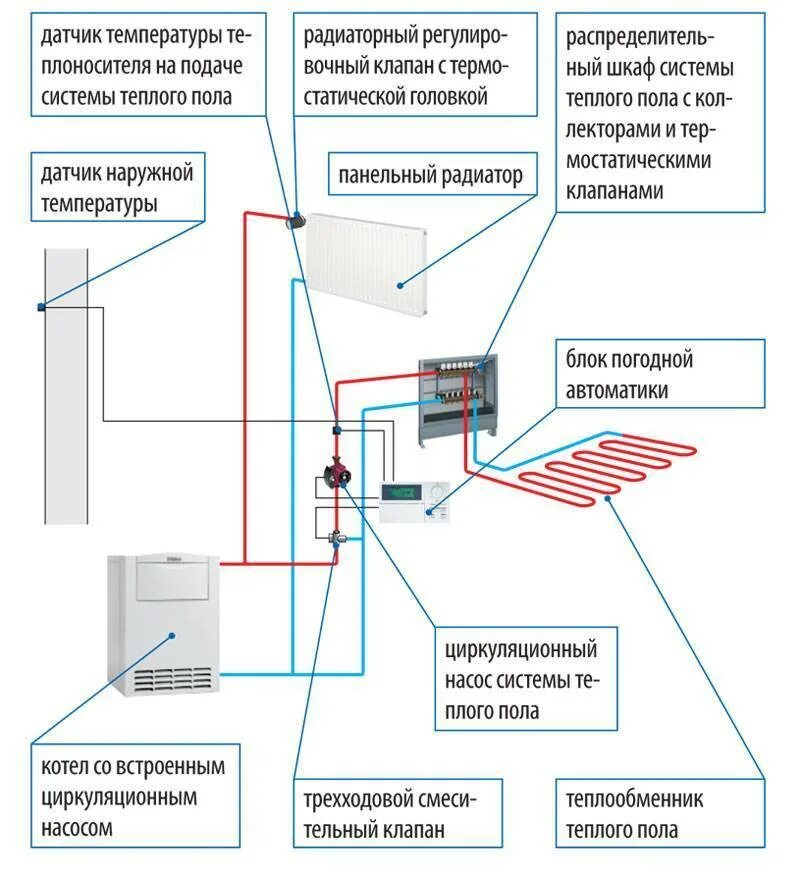 датчик температуры теплоносителя на подаче системы теплого пола

радиаторный регулировочный клапан с термостатической головкой

распределительный шкаф системы теплого пола с коллекторами и термостатическими клапанами

датчик наружной температуры

панельный радиатор

блок погодной автоматики

циркуляционный насос системы теплого пола

котел со встроенным циркуляционным насосом

трехходовой смесительный клапан

теплообменник теплого пола