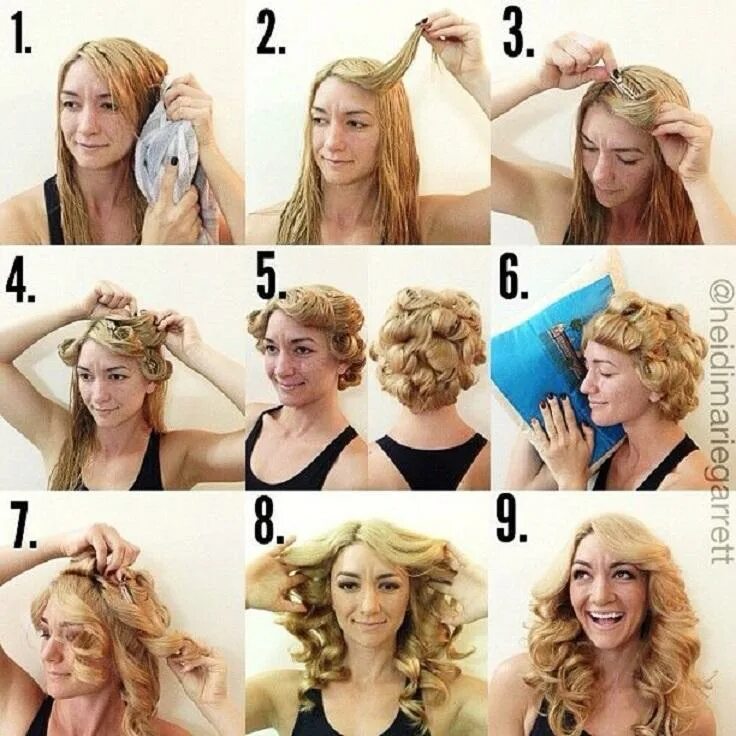 1.

2.

3.

4.

5.

6.

@heidimariegarrett

7.

8.

9.