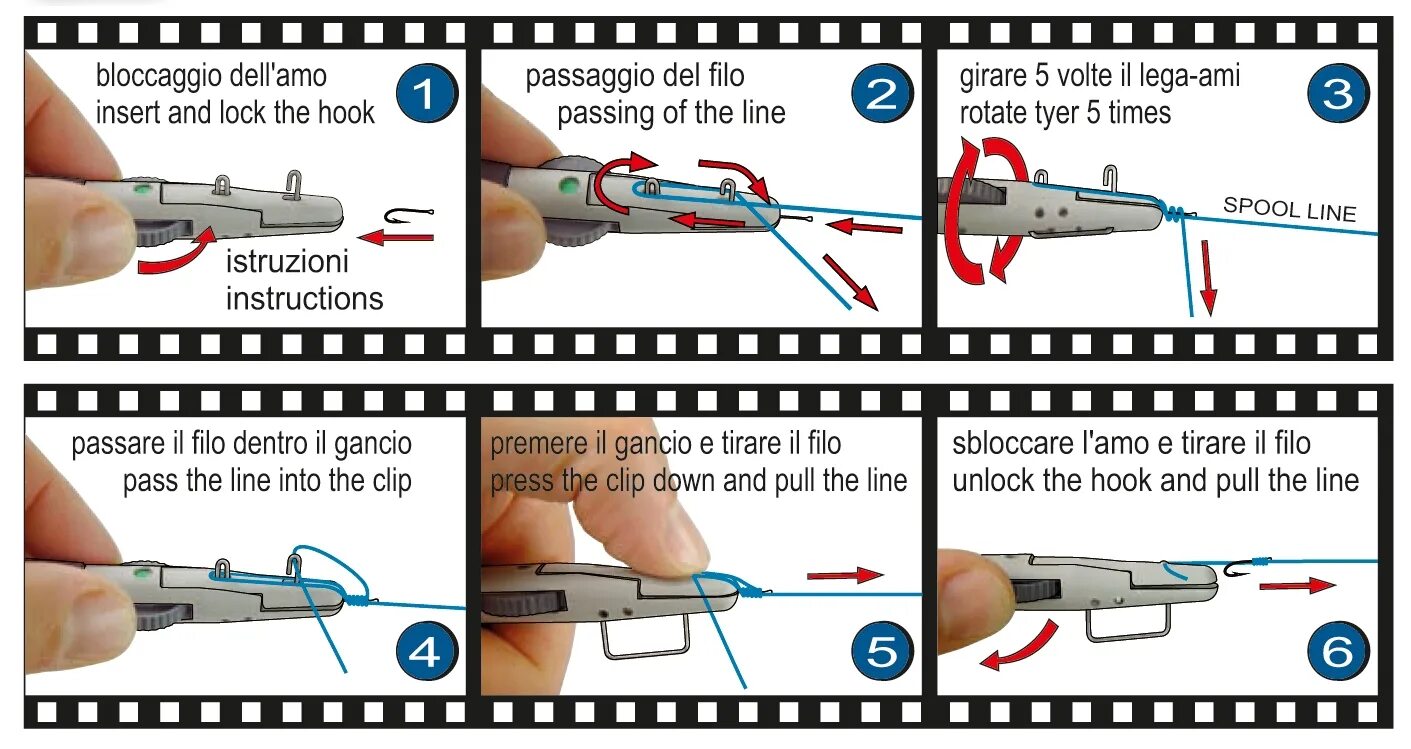 bloccaggio dell'amo
insert and lock the hook
1

istruzioni
instructions

passaggio del filo
passing of the line
2

girare 5 volte il lega-ami
rotate tyer 5 times
3

SPOOL LINE

passare il filo dentro il gancio
pass the line into the clip
4

premere il gancio e tirare il filo
press the clip down and pull the line
5

sbloccare l'amo e tirare il filo
unlock the hook and pull the line
6