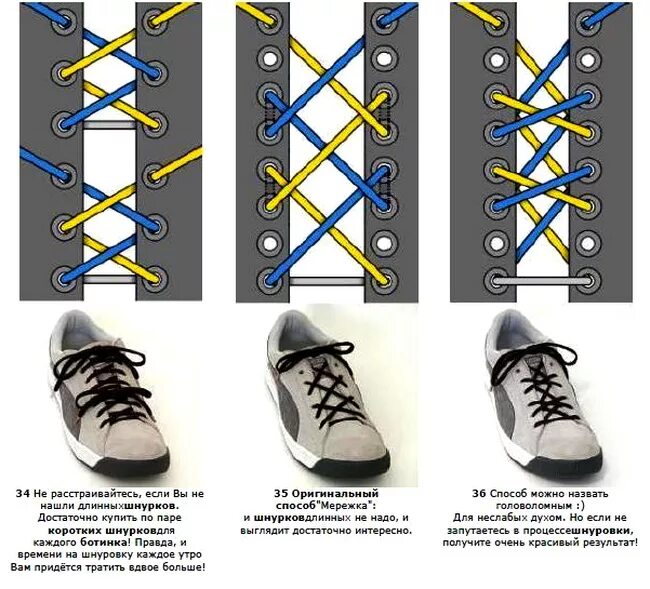 34 Не расстраивайтесь, если Вы не нашли длинныхшнурков. Достаточно купить по паре коротких шнурковдля каждого ботинка! Правда, и времени на шнуровку каждое утро Вам придётся тратить вдвое больше!

35 Оригинальный способ"Мережка": и шнурковдлинных не надо, и выглядит достаточно интересно.

36 Способ можно назвать головоломным :) Для неслабых духом. Но если не запутаетесь в процессешнуровки, получите очень красивый результат!