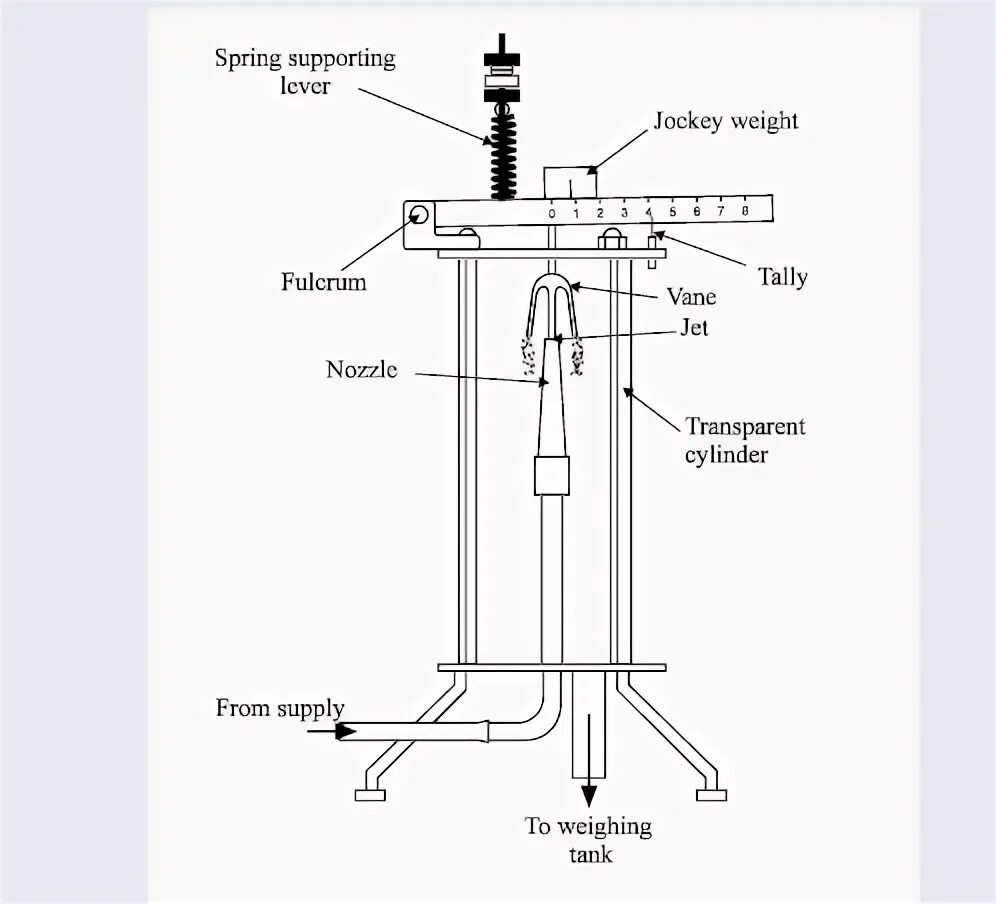 Spring supporting lever

Jockey weight

0 1 2 3 4 5 6 7 8

Fulcrum

Tally

Vane

Jet

Nozzle

Transparent cylinder

From supply

To weighing tank