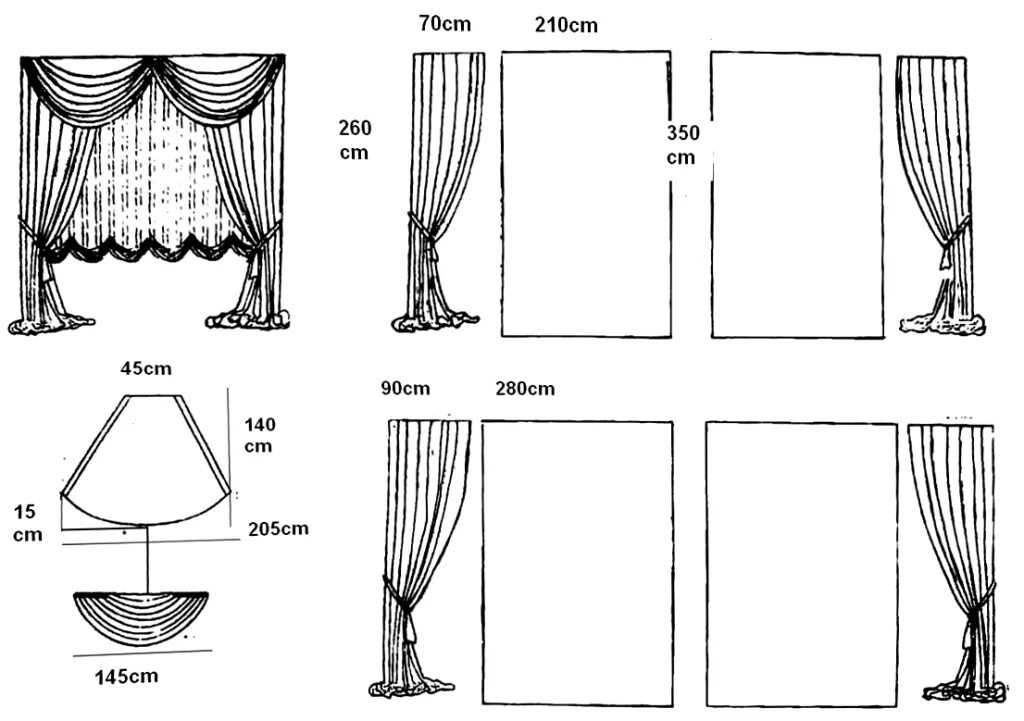 70cm
210cm

260 cm

350 cm

45cm

140 cm

15 cm

205cm

145cm

90cm
280cm