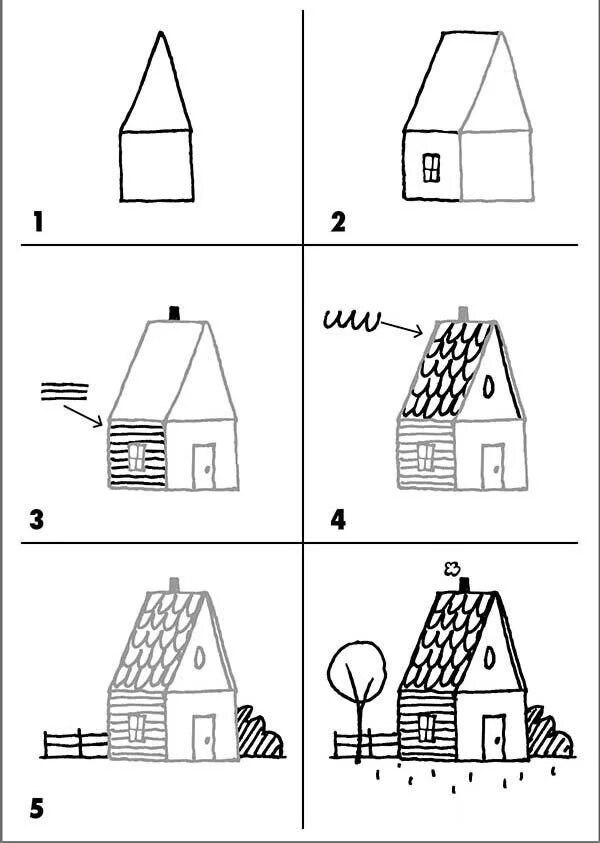 1

2

3

4

5