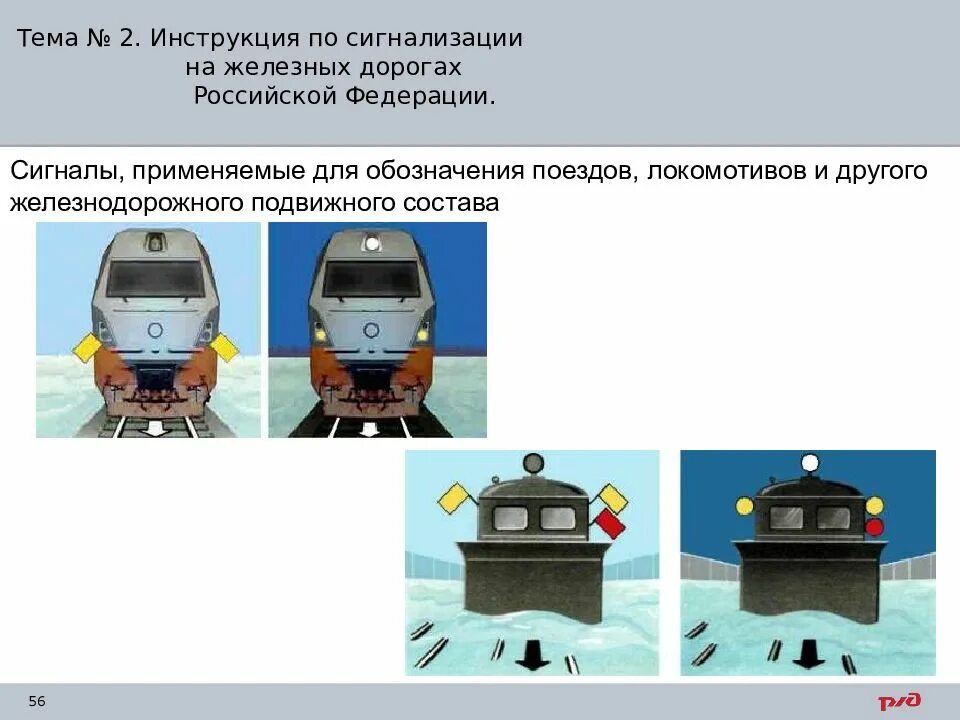 Тема № 2. Инструкция по сигнализации на железных дорогах Российской Федерации.

Сигналы, применяемые для обозначения поездов, локомотивов и другого железнодорожного подвижного состава

56

РЖД