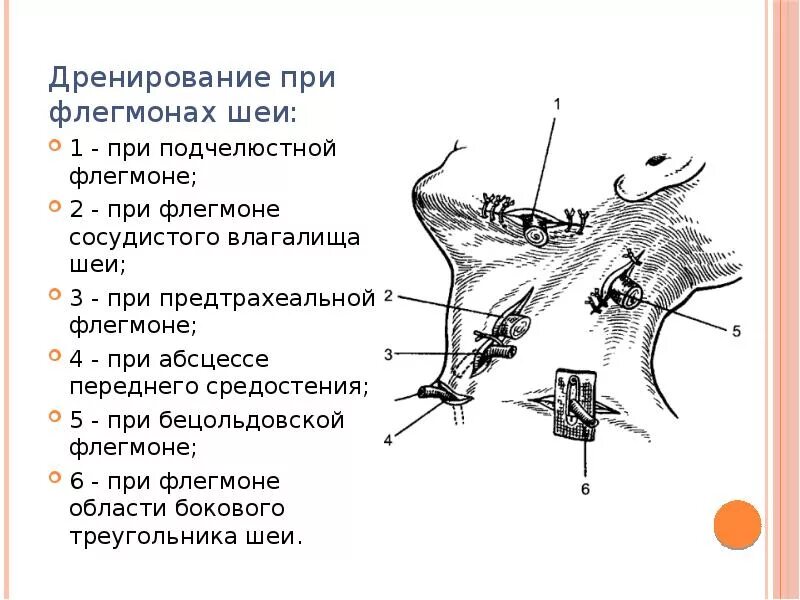 Дренирование при флегмонах шеи:

1 - при подчелюстной флегмоне;

2 - при флегмоне сосудистого влагалища шеи;

3 - при предтрахеальной флегмоне;

4 - при абсцессе переднего средостения;

5 - при бецольдовской флегмоне;

6 - при флегмоне области бокового треугольника шеи.

1
2
3
4
5
6