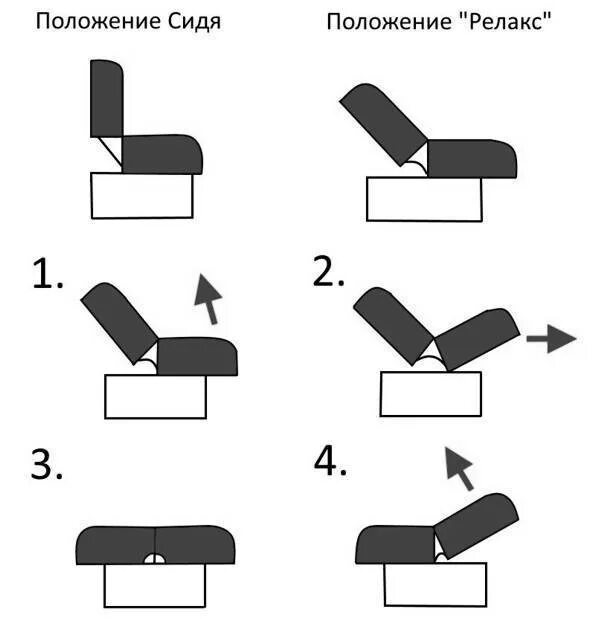 Положение Сидя

Положение "Релакс"

1.

2.

3.

4.