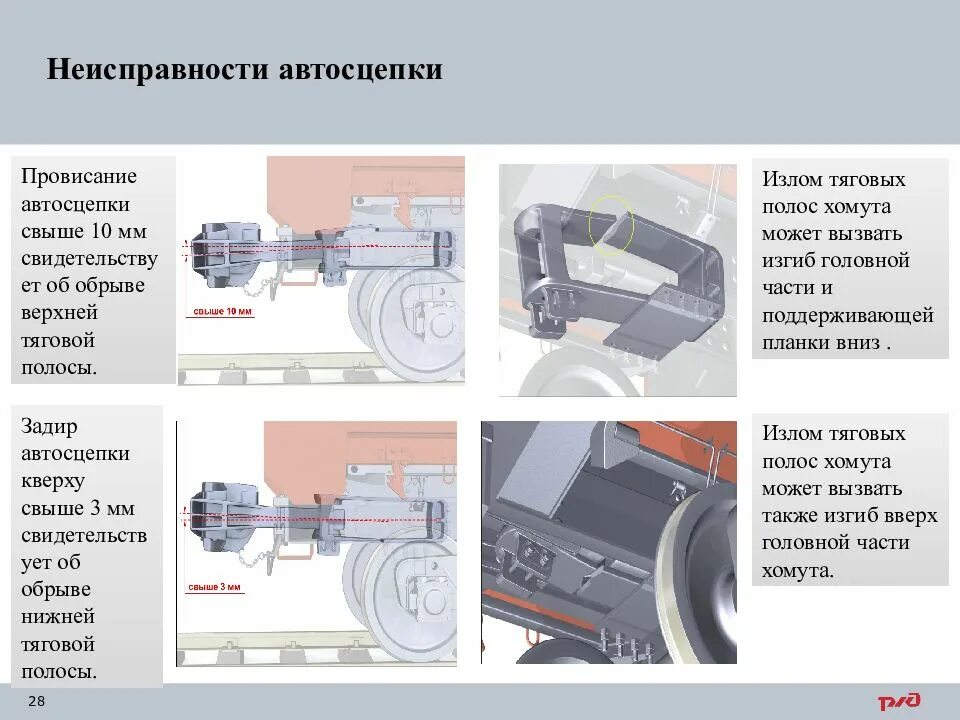 Неисправности автосцепки

Провисание автосцепки свыше 10 мм свидетельствует об обрыве верхней тяговой полосы.

свыше 10 мм

Излом тяговых полос хомута может вызвать изгиб головной части и поддерживающей планки вниз .

Задир автосцепки кверху свыше 3 мм свидетельствует об обрыве нижней тяговой полосы.

свыше 3 мм

Излом тяговых полос хомута может вызвать также изгиб вверх головной части хомута.

28

РЖД