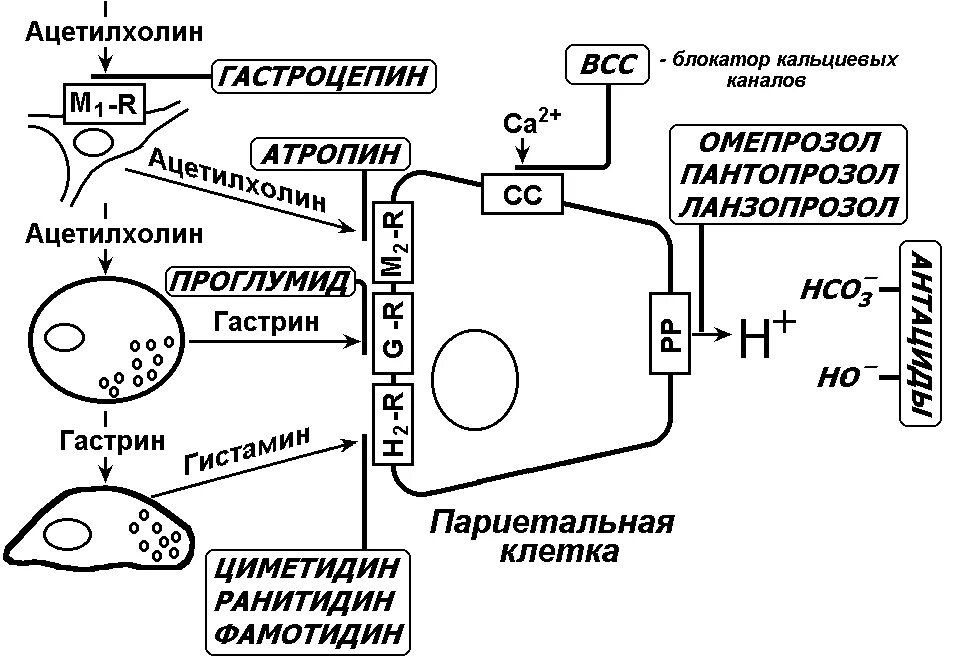 Ацетилхолин

ГАСТРОЦЕПИН

$M_1$-R

ВСС - блокатор кальциевых каналов

$Ca^{2+}$

АТРОПИН

Ацетилхолин

СС

ОМЕПРОЗОЛ
ПАНТОПРОЗОЛ
ЛАНЗОПРОЗОЛ

Ацетилхолин

$M_2$-R

ПРОГЛУМИД

Гастрин

G -R

PP

$H^+$

$HCO_3^-$

$HO^-$

АНТАЦИДЫ

Гастрин

Гистамин

$H_2$-R

Париетальная клетка

ЦИМЕТИДИН
РАНИТИДИН
ФАМОТИДИН