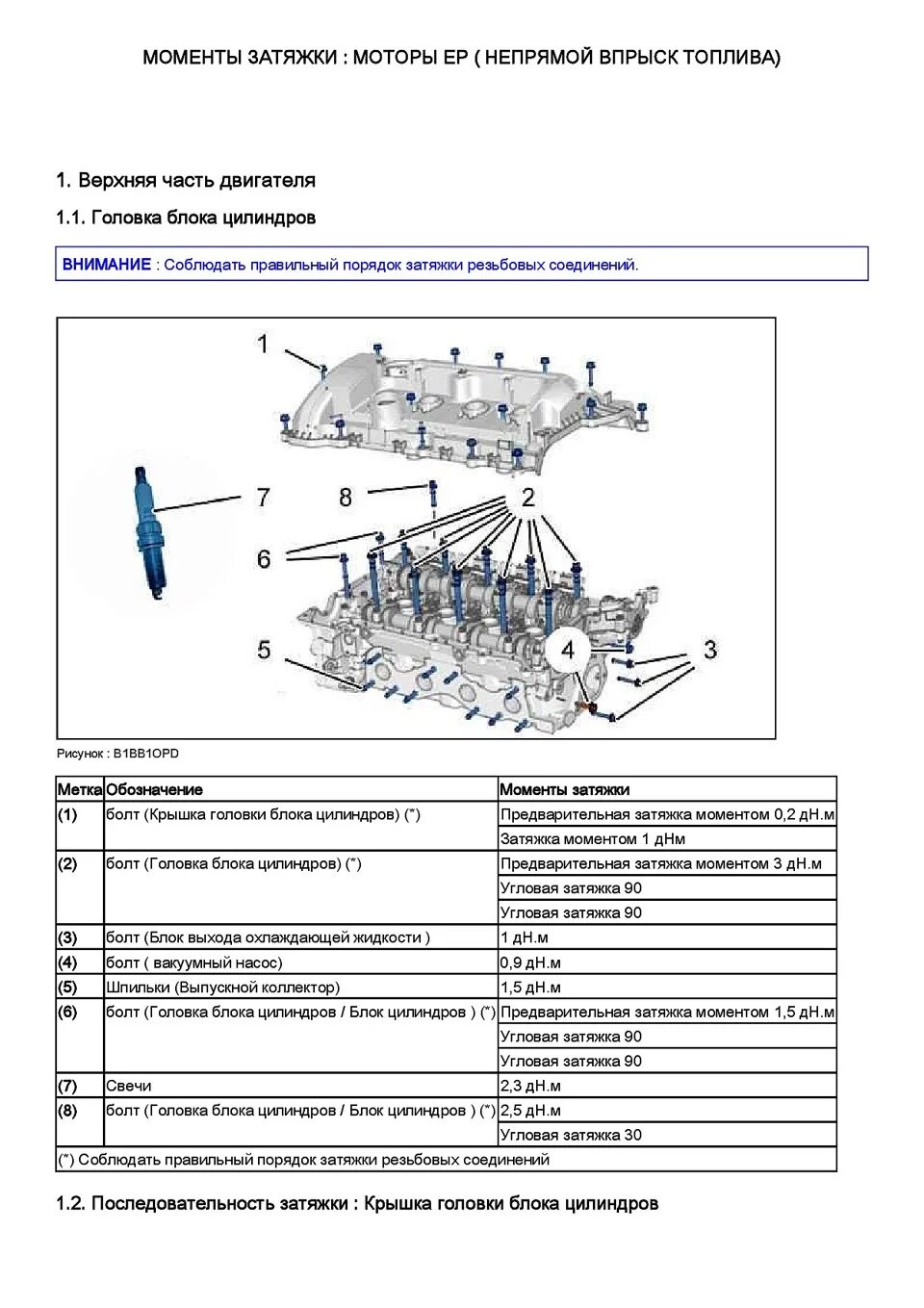 МОМЕНТЫ ЗАТЯЖКИ : МОТОРЫ ЕР ( НЕПРЯМОЙ ВПРЫСК ТОПЛИВА)

1. Верхняя часть двигателя

1.1. Головка блока цилиндров

ВНИМАНИЕ : Соблюдать правильный порядок затяжки резьбовых соединений.

1

7

8

2

6

5

4

3

Рисунок : B1BB1OPD

| Метка | Обозначение | Моменты затяжки |
|---|---|---|
| (1) | болт (Крышка головки блока цилиндров) (*) | Предварительная затяжка моментом 0,2 дН.м |
| | | Затяжка моментом 1 дНм |
| (2) | болт (Головка блока цилиндров) (*) | Предварительная затяжка моментом 3 дН.м |
| | | Угловая затяжка 90 |
| | | Угловая затяжка 90 |
| (3) | болт (Блок выхода охлаждающей жидкости ) | 1 дН.м |
| (4) | болт ( вакуумный насос) | 0,9 дН.м |
| (5) | Шпильки (Выпускной коллектор) | 1,5 дН.м |
| (6) | болт (Головка блока цилиндров / Блок цилиндров ) (*) | Предварительная затяжка моментом 1,5 дН.м |
| | | Угловая затяжка 90 |
| | | Угловая затяжка 90 |
| (7) | Свечи | 2,3 дН.м |
| (8) | болт (Головка блока цилиндров / Блок цилиндров ) (*) | 2,5 дН.м |
| | | Угловая затяжка 30 |
| (*) Соблюдать правильный порядок затяжки резьбовых соединений | | |

1.2. Последовательность затяжки : Крышка головки блока цилиндров