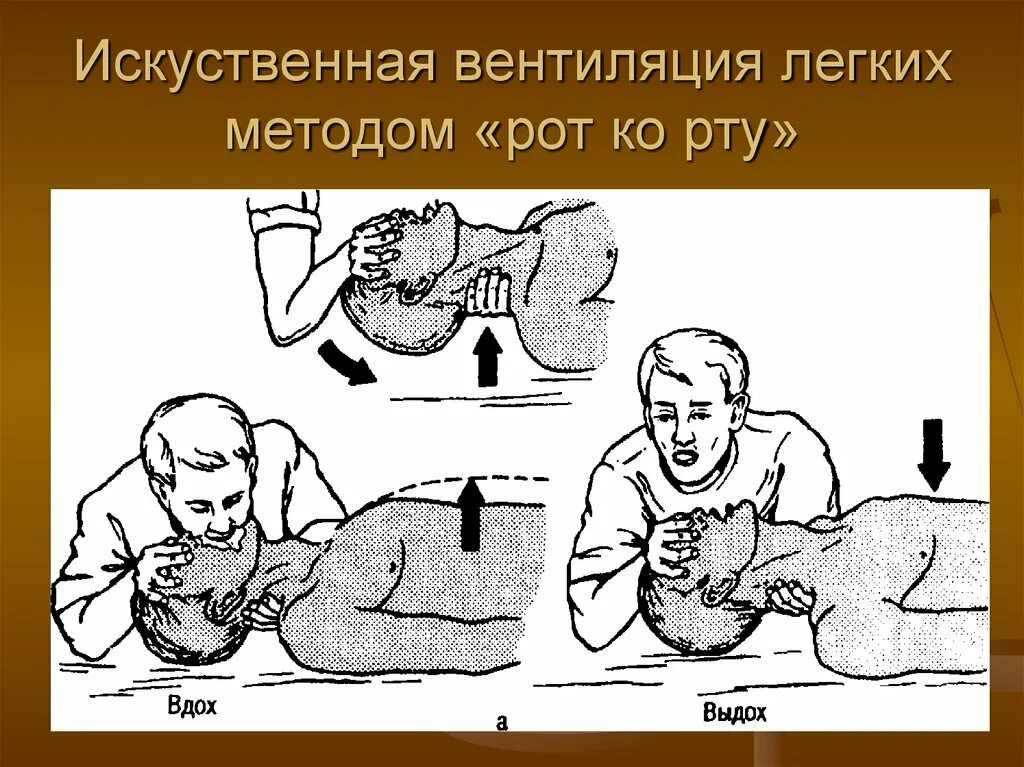 Искуственная вентиляция легких методом «рот ко рту»

Вдох

а

Выдох