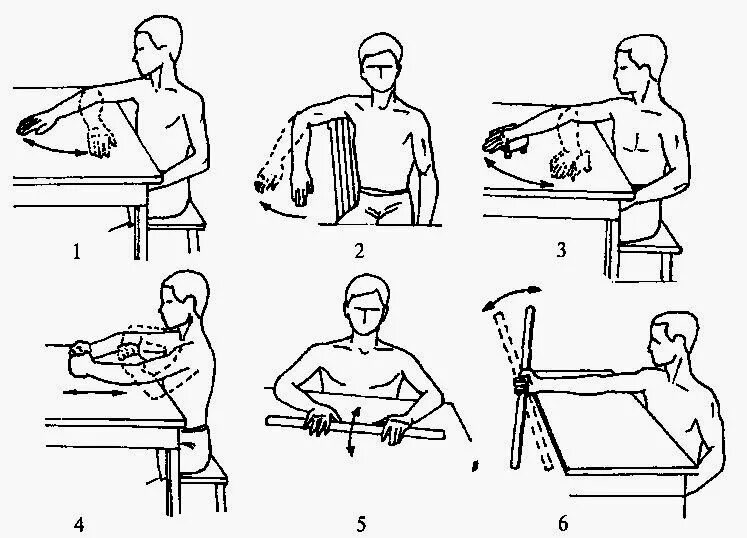 1
2
3
4
5
6