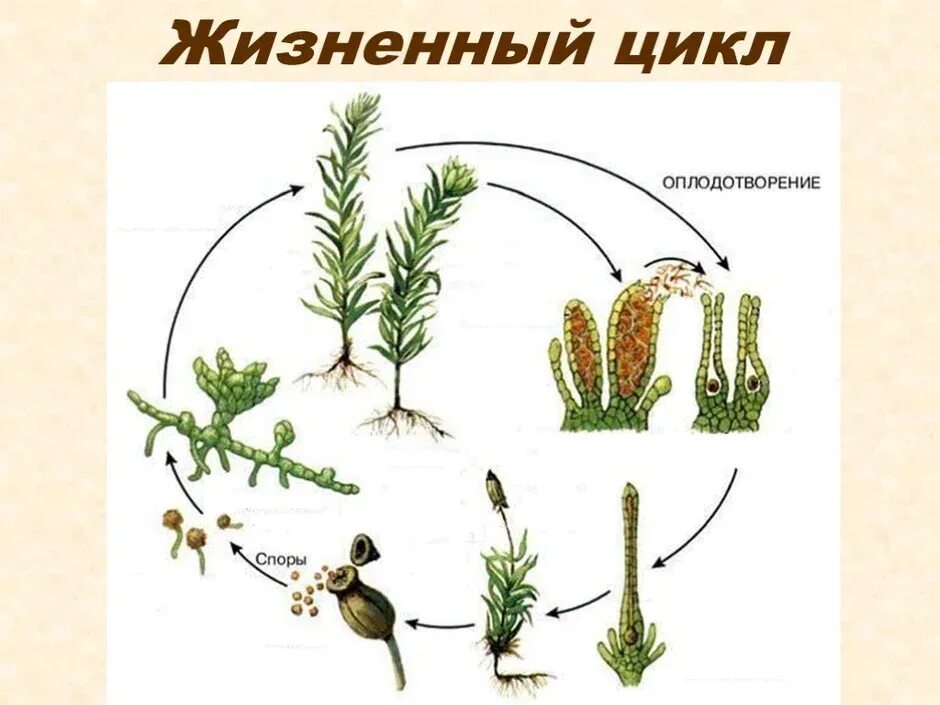 Жизненный цикл

ОПЛОДОТВОРЕНИЕ

Споры