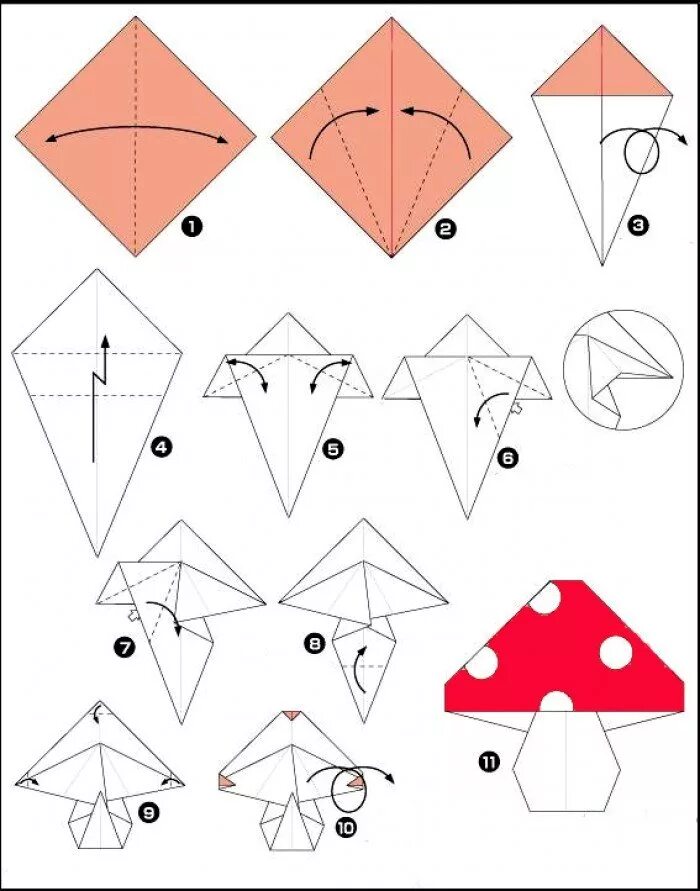 1
2
3
4
5
6
7
8
9
10
11