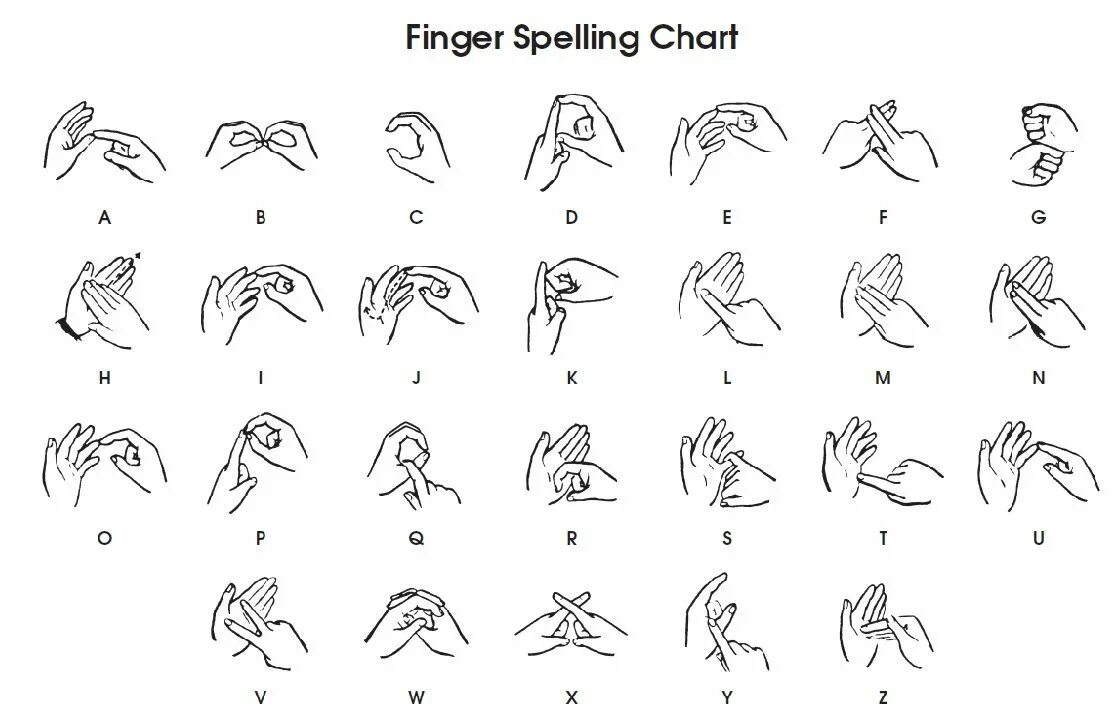 Finger Spelling Chart

A B C D E F G

H I J K L M N

O P Q R S T U

V W X Y Z