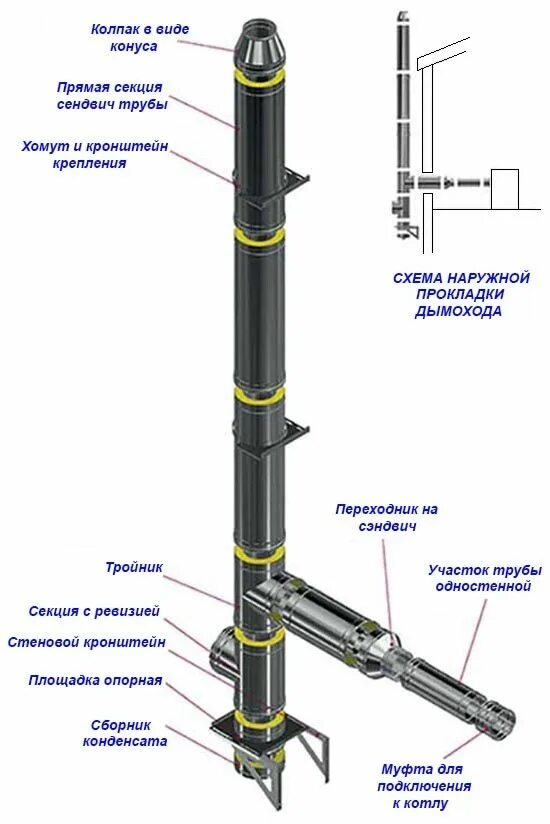 Колпак в виде конуса

Прямая секция сендвич трубы

Хомут и кронштейн крепления

СХЕМА НАРУЖНОЙ ПРОКЛАДКИ ДЫМОХОДА

Переходник на сэндвич

Участок трубы одностенной

Тройник

Секция с ревизией

Стеновой кронштейн

Площадка опорная

Сборник конденсата

Муфта для подключения к котлу