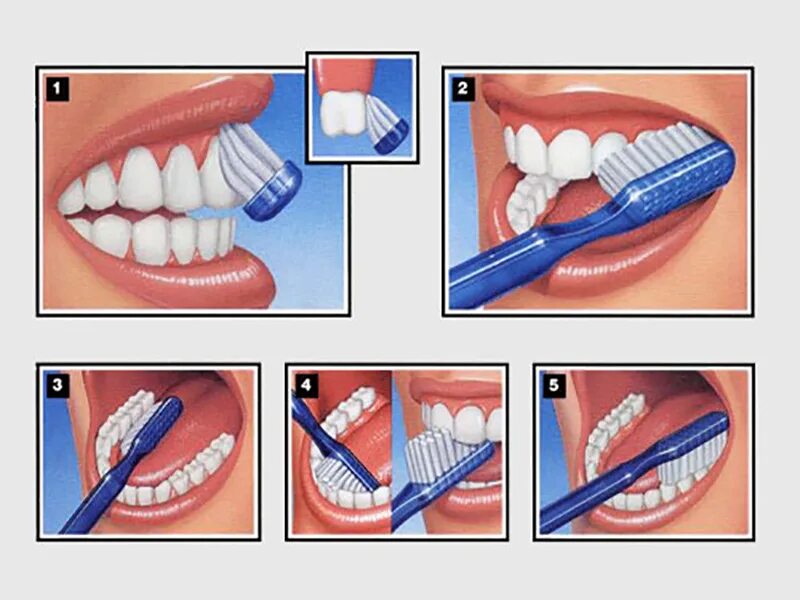 1
2
3
4
5