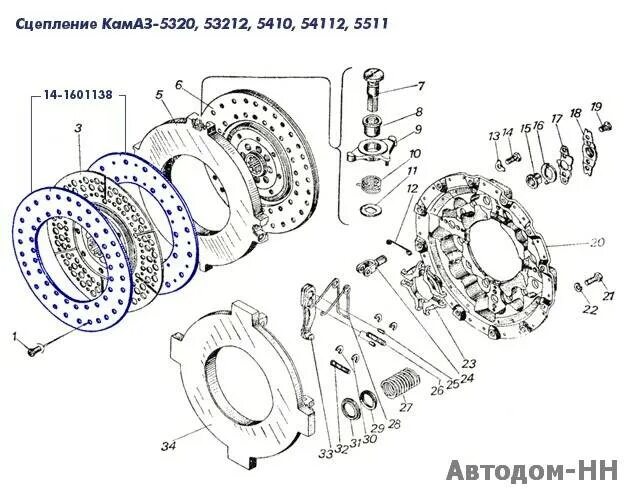 Сцепление КамАЗ-5320, 53212, 5410, 54112, 5511

14-1601138
3
5
6
7
8
9
10
11
12
13
14
15
16
17
18
19
20
21
22
23
24
25
26
27
28
29
30
31
32
33
34
1

Автодом-НН