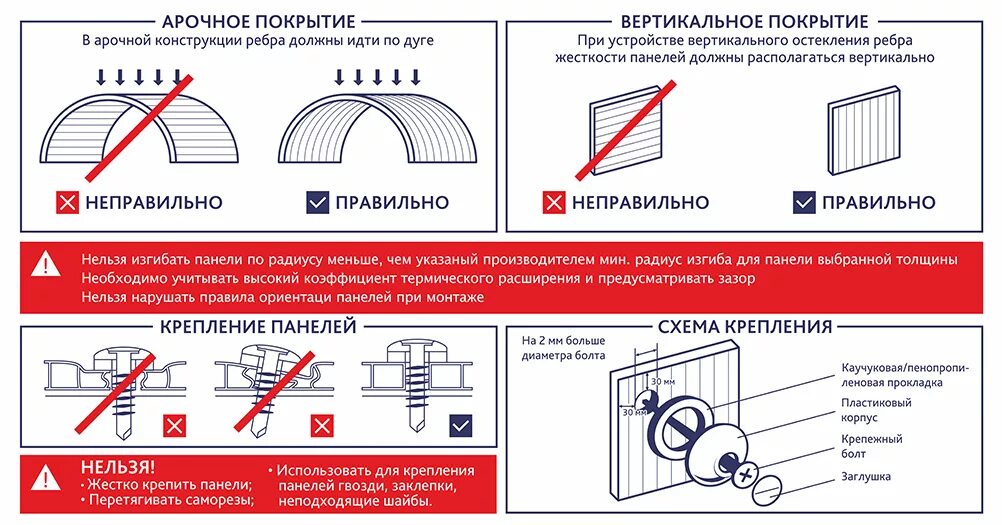 АРОЧНОЕ ПОКРЫТИЕ
В арочной конструкции ребра должны идти по дуге

НЕПРАВИЛЬНО
ПРАВИЛЬНО

ВЕРТИКАЛЬНОЕ ПОКРЫТИЕ
При устройстве вертикального остекления ребра жесткости панелей должны располагаться вертикально

НЕПРАВИЛЬНО
ПРАВИЛЬНО

Нельзя изгибать панели по радиусу меньше, чем указаный производителем мин. радиус изгиба для панели выбранной толщины
Необходимо учитывать высокий коэффициент термического расширения и предусматривать зазор
Нельзя нарушать правила ориентаци панелей при монтаже

КРЕПЛЕНИЕ ПАНЕЛЕЙ

НЕЛЬЗЯ!
• Жестко крепить панели;
• Перетягивать саморезы;
• Использовать для крепления панелей гвозди, заклепки, неподходящие шайбы.

СХЕМА КРЕПЛЕНИЯ
На 2 мм больше диаметра болта
30 мм
30 мм
Каучуковая/пенопропиленовая прокладка
Пластиковый корпус
Крепежный болт
Заглушка