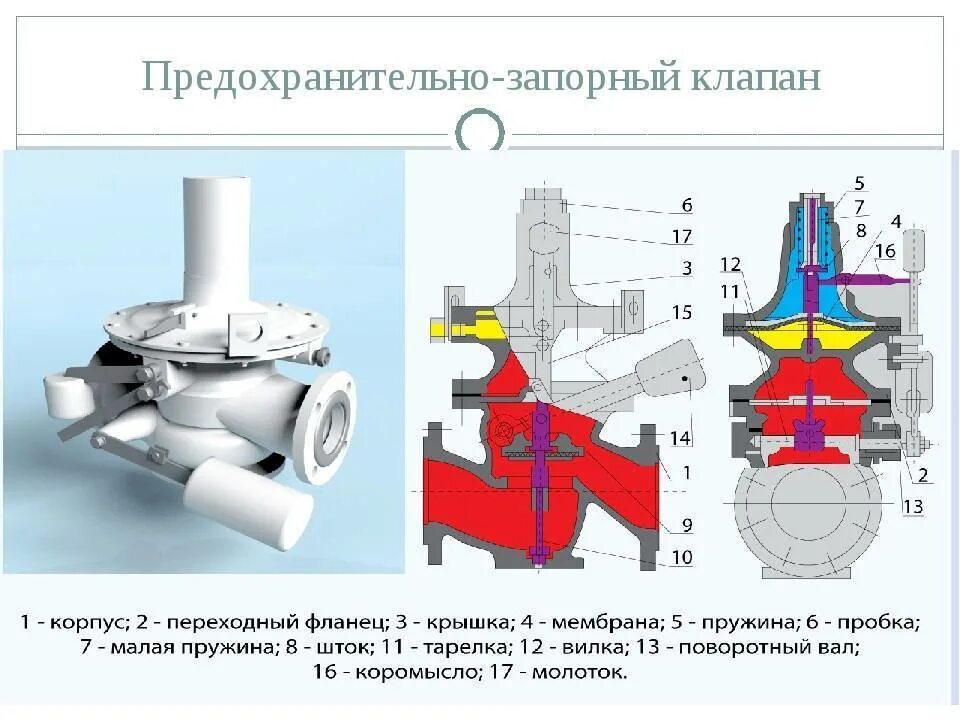 Предохранительно-запорный клапан

6
17
3
15
14
1
9
10

5
7
8
4
16
12
11
2
13

1 - корпус; 2 - переходный фланец; 3 - крышка; 4 - мембрана; 5 - пружина; 6 - пробка; 7 - малая пружина; 8 - шток; 11 - тарелка; 12 - вилка; 13 - поворотный вал; 16 - коромысло; 17 - молоток.