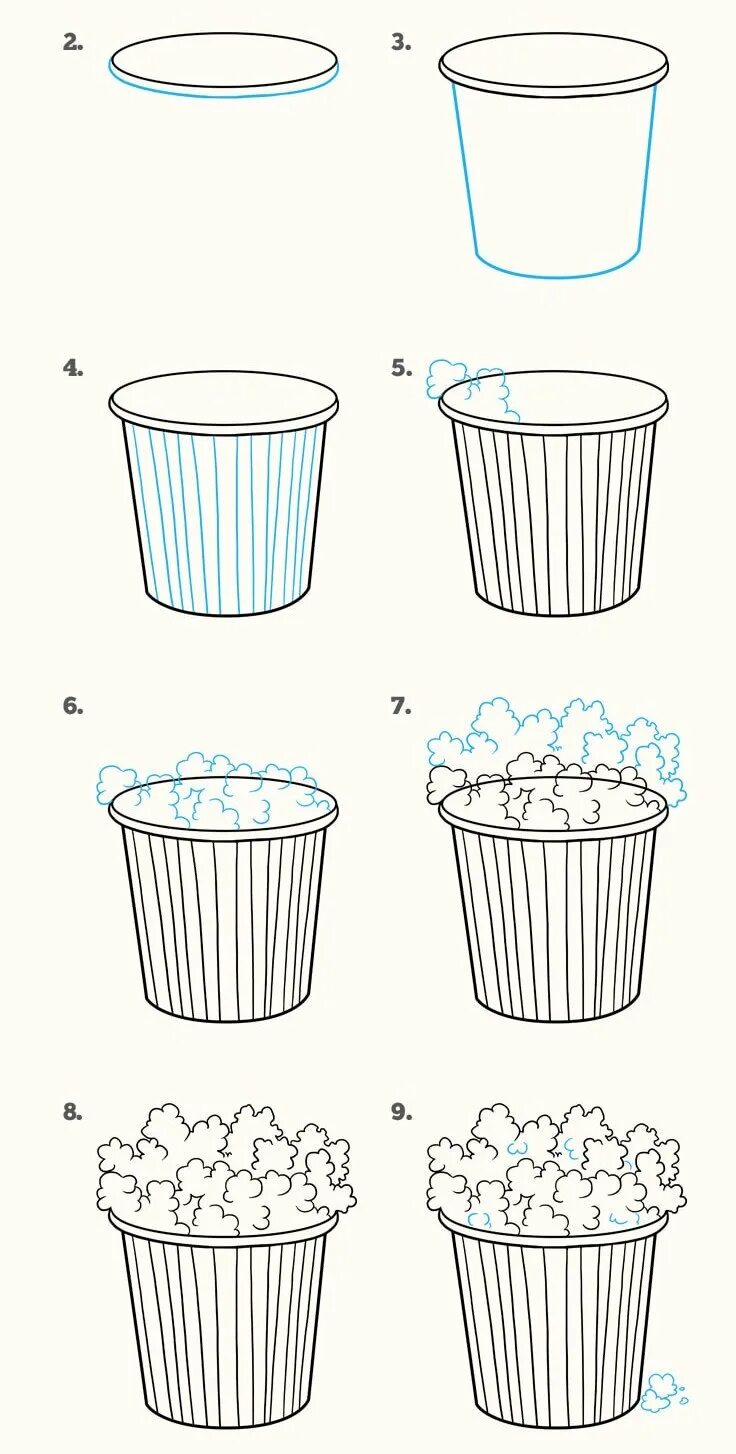 2.

3.

4.

5.

6.

7.

8.

9.