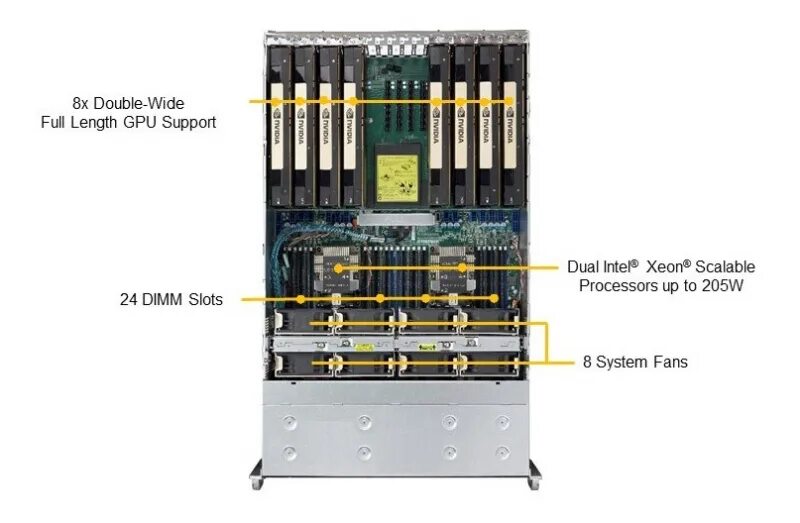 8x Double-Wide
Full Length GPU Support

NVIDIA NVIDIA NVIDIA NVIDIA NVIDIA NVIDIA NVIDIA NVIDIA

Dual Intel® Xeon® Scalable
Processors up to 205W

24 DIMM Slots

8 System Fans