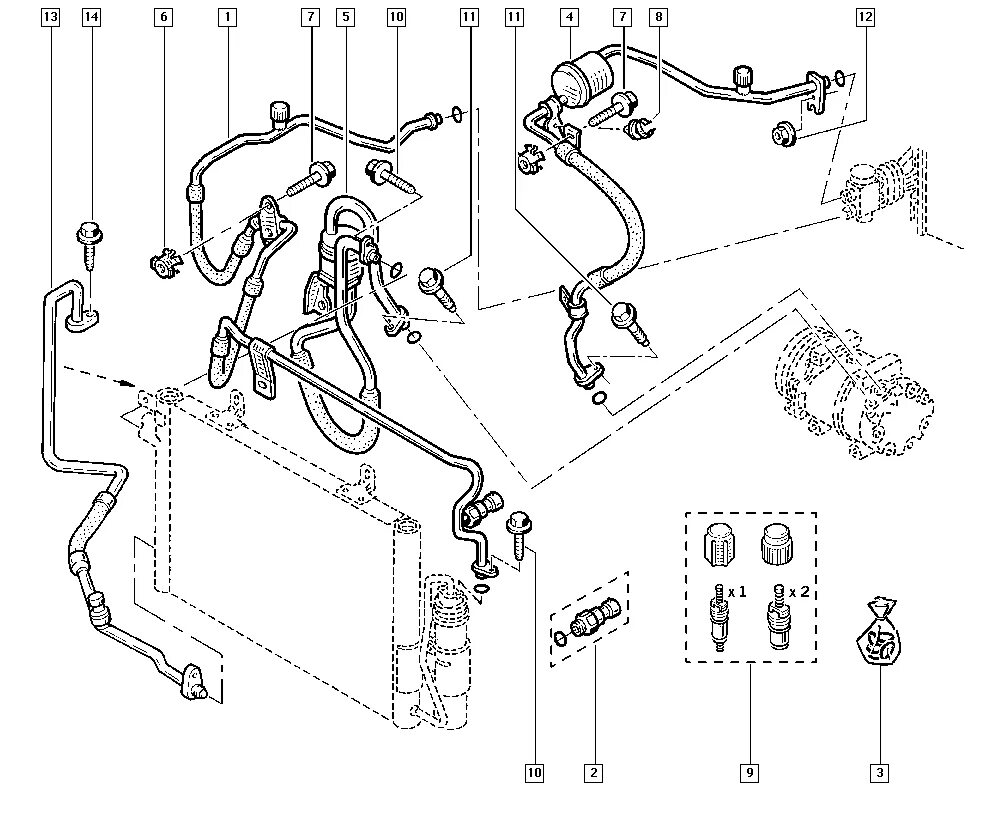 13 14 6 1 7 5 10 11 11 4 7 8 12

x 1 x 2

10 2 9 3