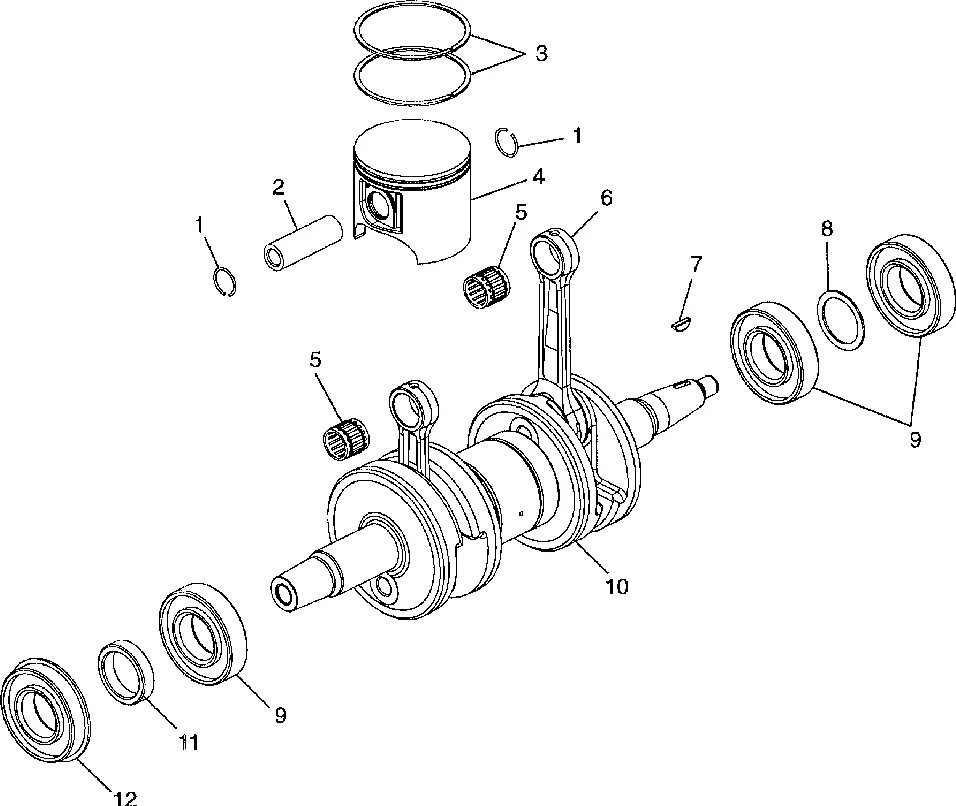 3
1
2
4
1
5
6
8
7
5
9
10
9
11
12