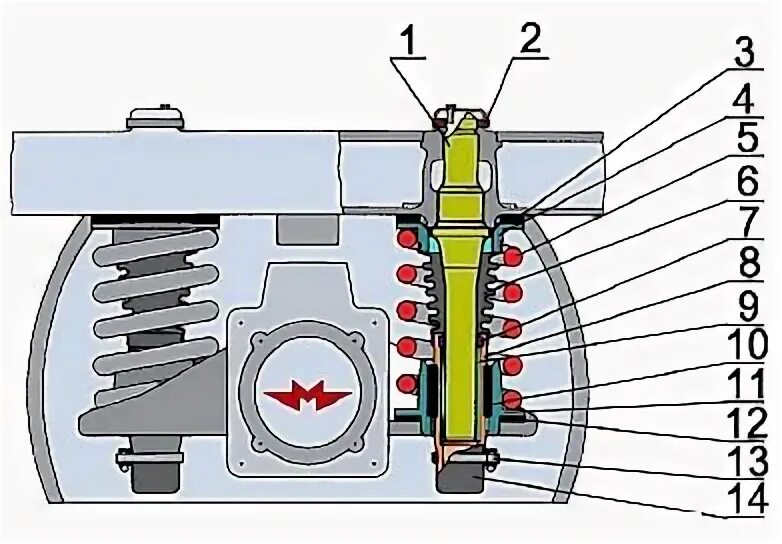 1
2
3
4
5
6
7
8
9
10
11
12
13
14