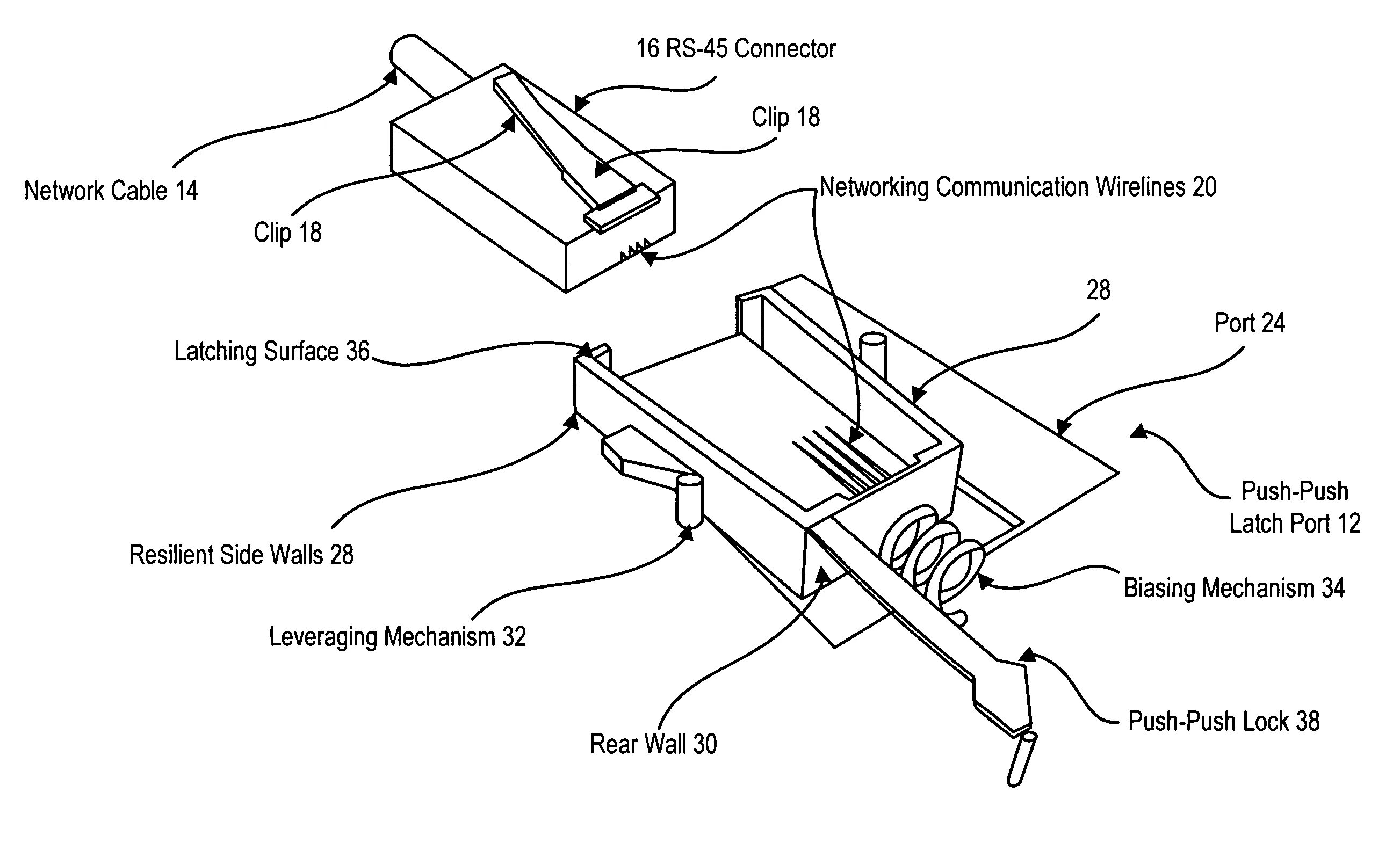 16 RS-45 Connector

Clip 18

Network Cable 14

Clip 18

Networking Communication Wirelines 20

28

Port 24

Latching Surface 36

Push-Push Latch Port 12

Resilient Side Walls 28

Biasing Mechanism 34

Leveraging Mechanism 32

Push-Push Lock 38

Rear Wall 30