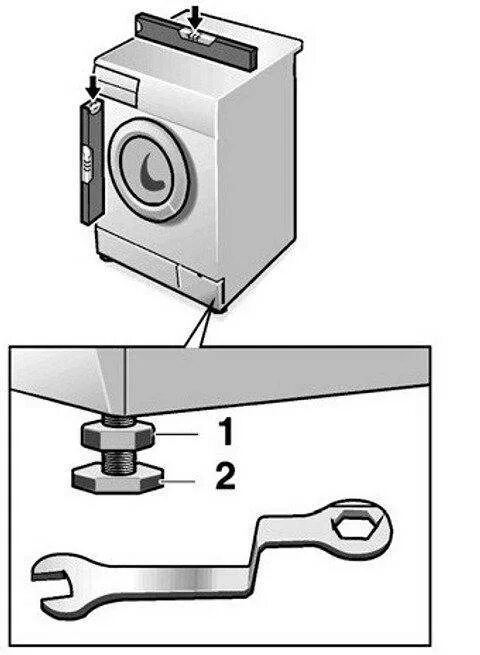 1
2