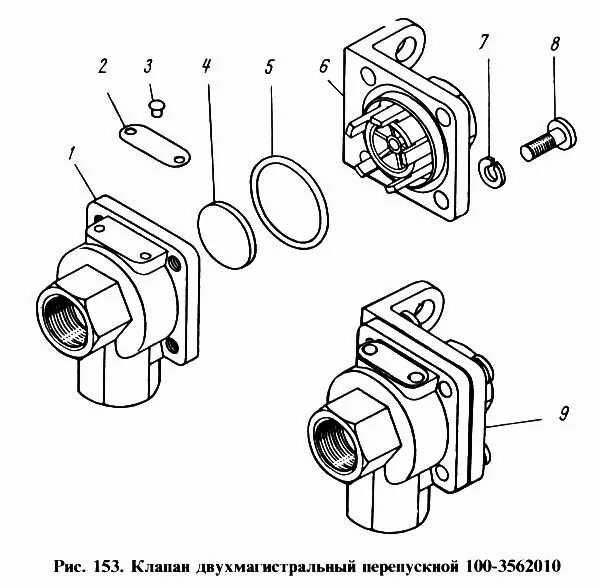 2
3
4
5
6
7
8
1
9

Рис. 153. Клапан двухмагистральный перепускной 100-3562010