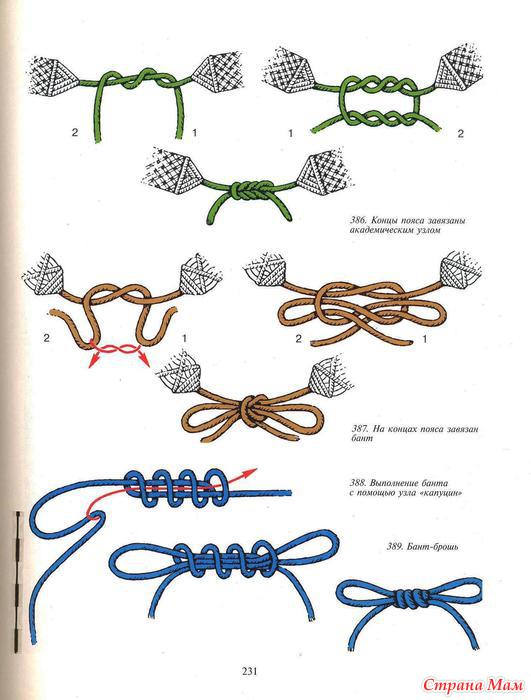 2
1
1
2

386. Концы пояса завязаны академическим узлом

2
1
2
1

387. На концах пояса завязан бант

388. Выполнение банта с помощью узла «капуцин»

389. Бант-брошь

231

Страна Мам