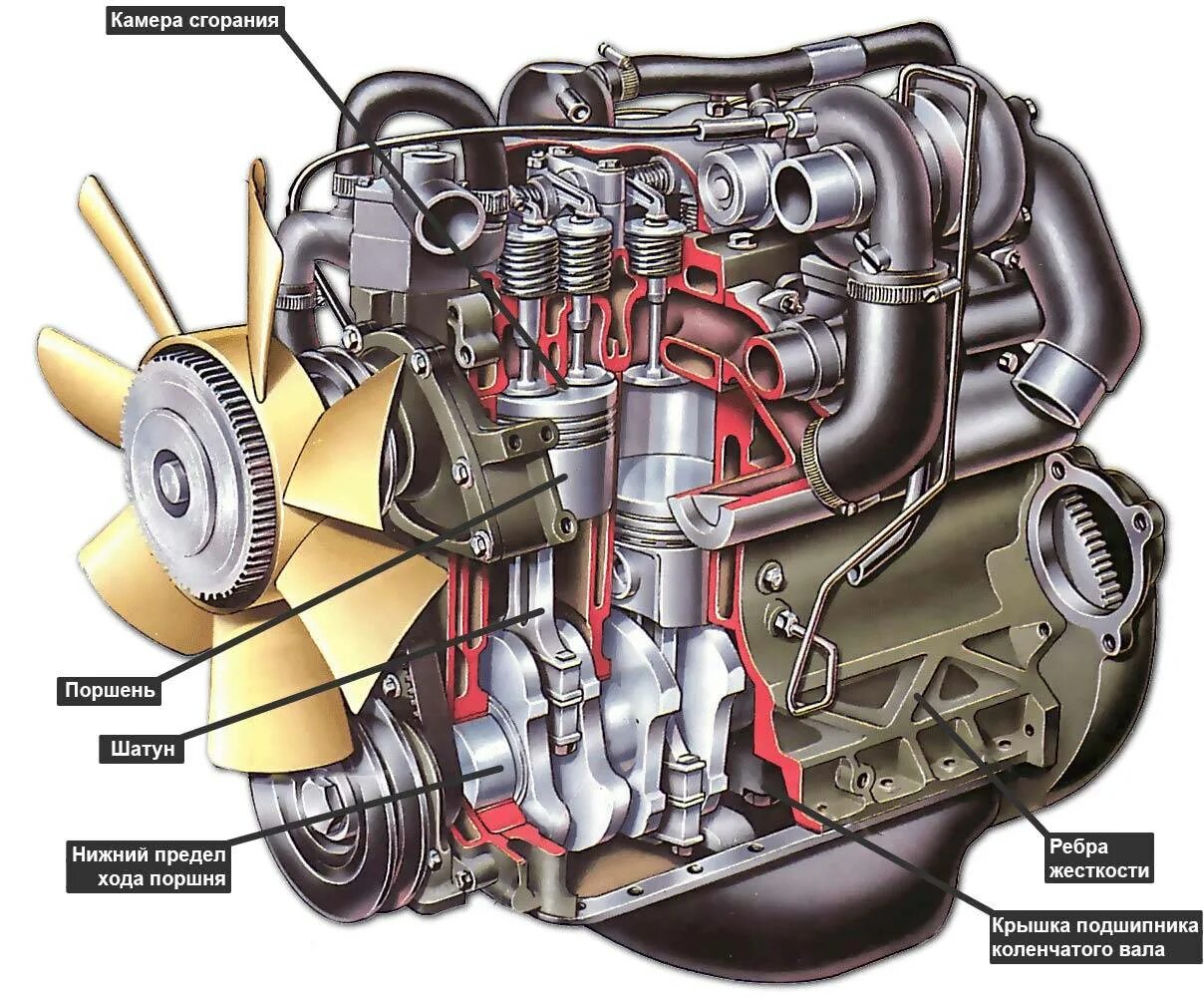 Камера сгорания

Поршень

Шатун

Нижний предел хода поршня

Ребра жесткости

Крышка подшипника коленчатого вала