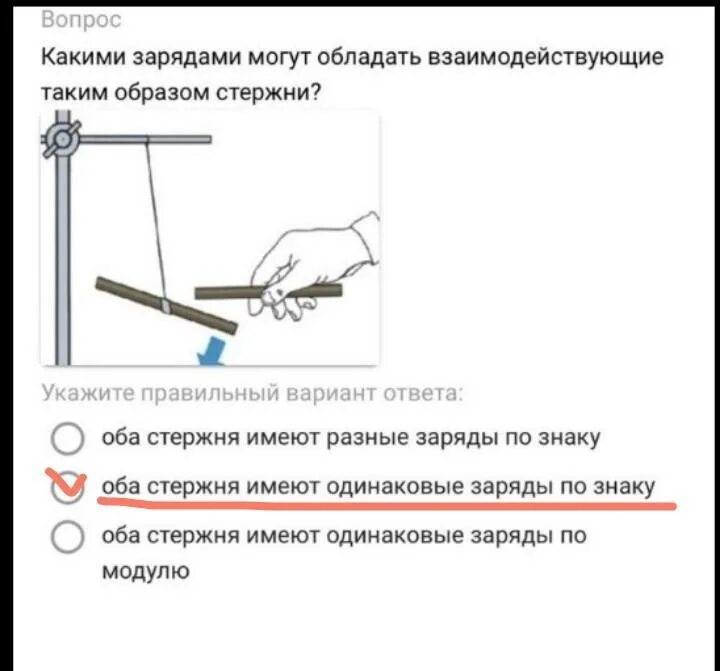 Вопрос

Какими зарядами могут обладать взаимодействующие таким образом стержни?

Укажите правильный вариант ответа:

оба стержня имеют разные заряды по знаку

оба стержня имеют одинаковые заряды по знаку

оба стержня имеют одинаковые заряды по модулю