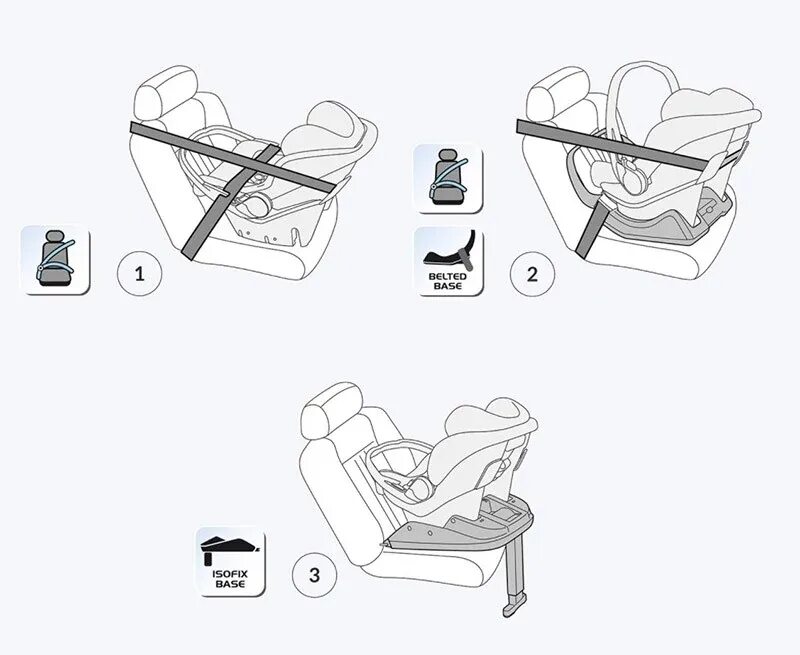 1

BELTED BASE

2

ISOFIX BASE

3