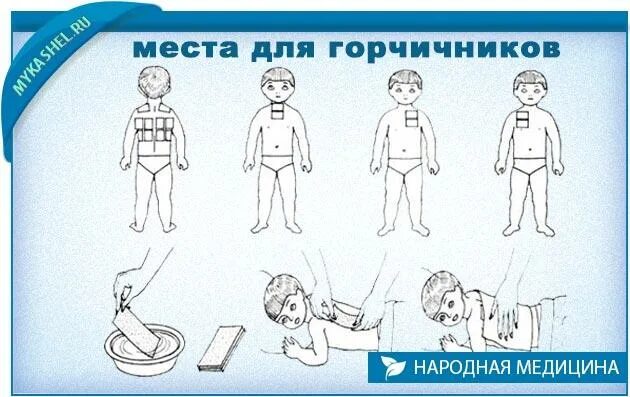 MYKASHEL.RU

места для горчичников

НАРОДНАЯ МЕДИЦИНА