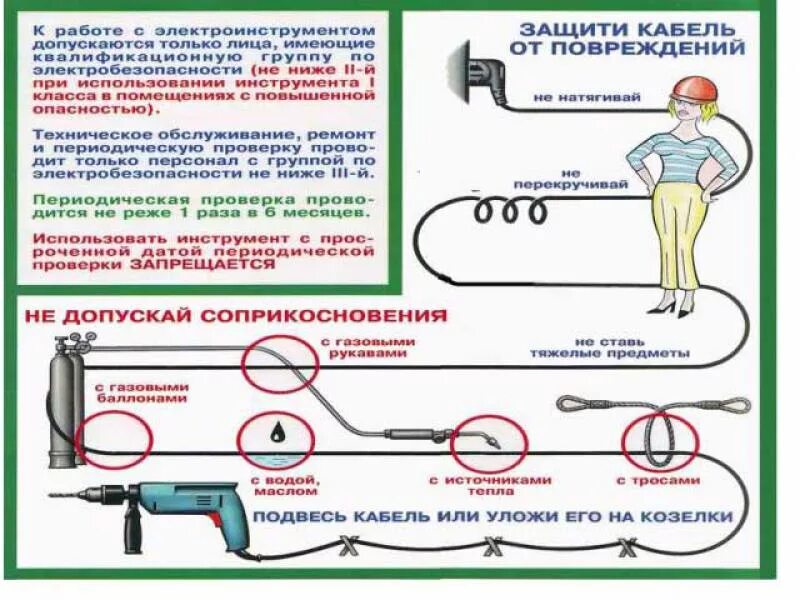 К работе с электроинструментом допускаются только лица, имеющие квалификационную группу по электробезопасности (не ниже II-й при использовании инструмента I класса в помещениях с повышенной опасностью).

Техническое обслуживание, ремонт и периодическую проверку проводит только персонал с группой по электробезопасности не ниже III-й.

Периодическая проверка проводится не реже 1 раза в 6 месяцев.

Использовать инструмент с просроченной датой периодической проверки ЗАПРЕЩАЕТСЯ

ЗАЩИТИ КАБЕЛЬ ОТ ПОВРЕЖДЕНИЙ

не натягивай

не перекручивай

не ставь тяжелые предметы

НЕ ДОПУСКАЙ СОПРИКОСНОВЕНИЯ

с газовыми рукавами

с газовыми баллонами

с водой, маслом

с источниками тепла

с тросами

ПОДВЕСЬ КАБЕЛЬ ИЛИ УЛОЖИ ЕГО НА КОЗЕЛКИ